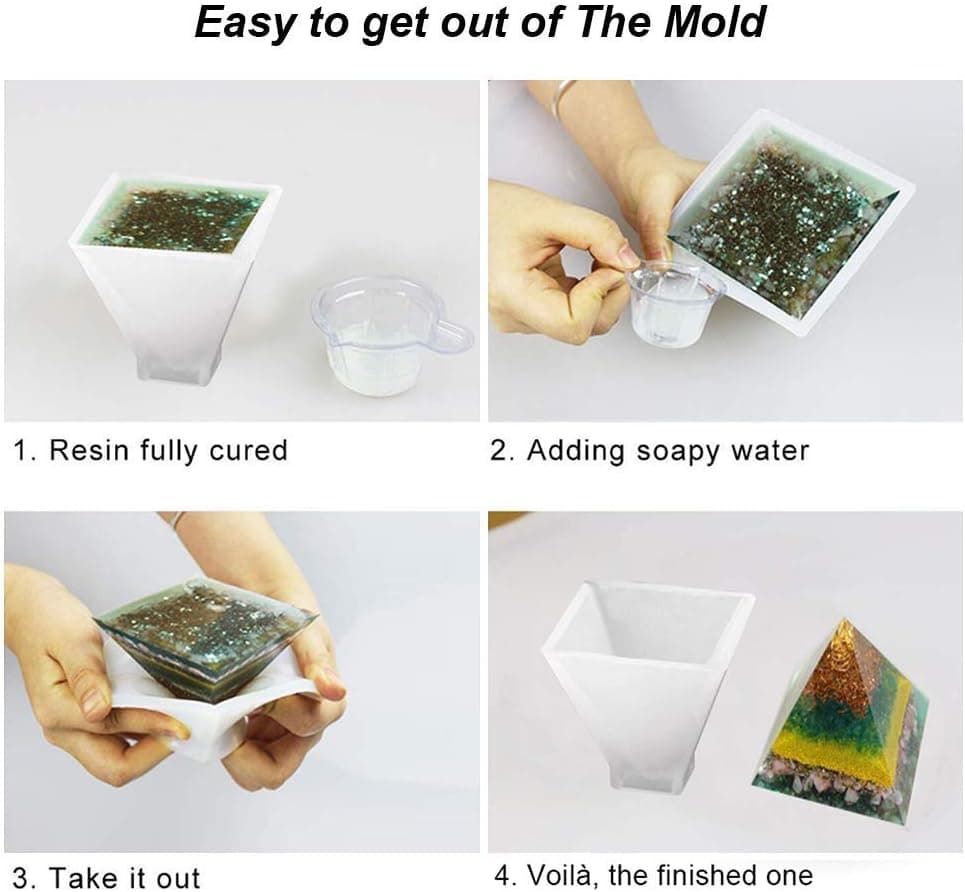 Easy to get out of The Mold

1. Resin fully cured

2. Adding soapy water

3. Take it out

4. Voilà, the finished one