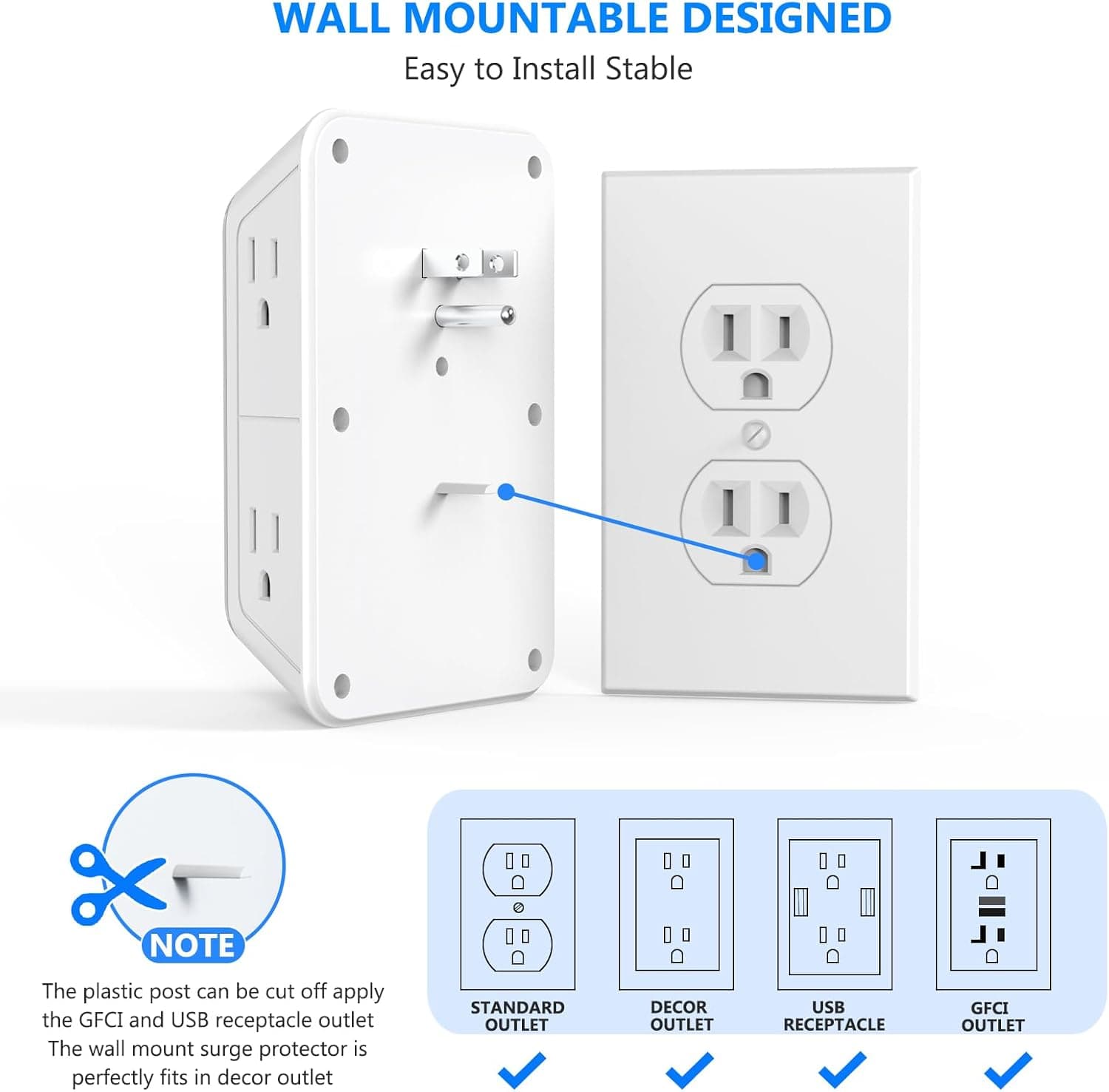 WALL MOUNTABLE DESIGNED

Easy to Install Stable

NOTE

The plastic post can be cut off apply the GFCI and USB receptacle outlet The wall mount surge protector is perfectly fits in decor outlet

STANDARD OUTLET

DECOR OUTLET

USB RECEPTACLE

GFCI OUTLET