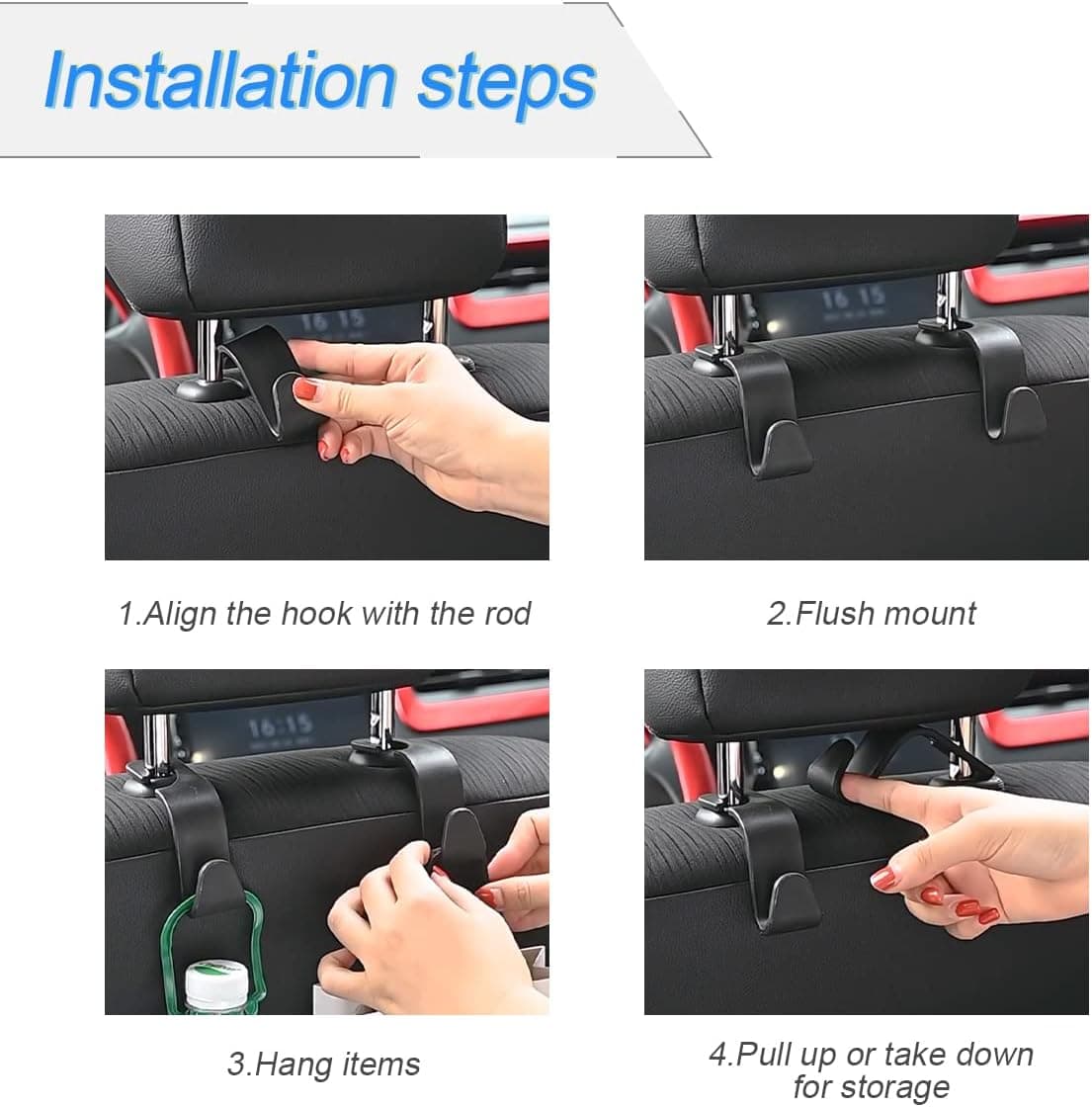 Installation steps

16 15

1.Align the hook with the rod

16 15

2.Flush mount

16:15

3.Hang items

4.Pull up or take down for storage