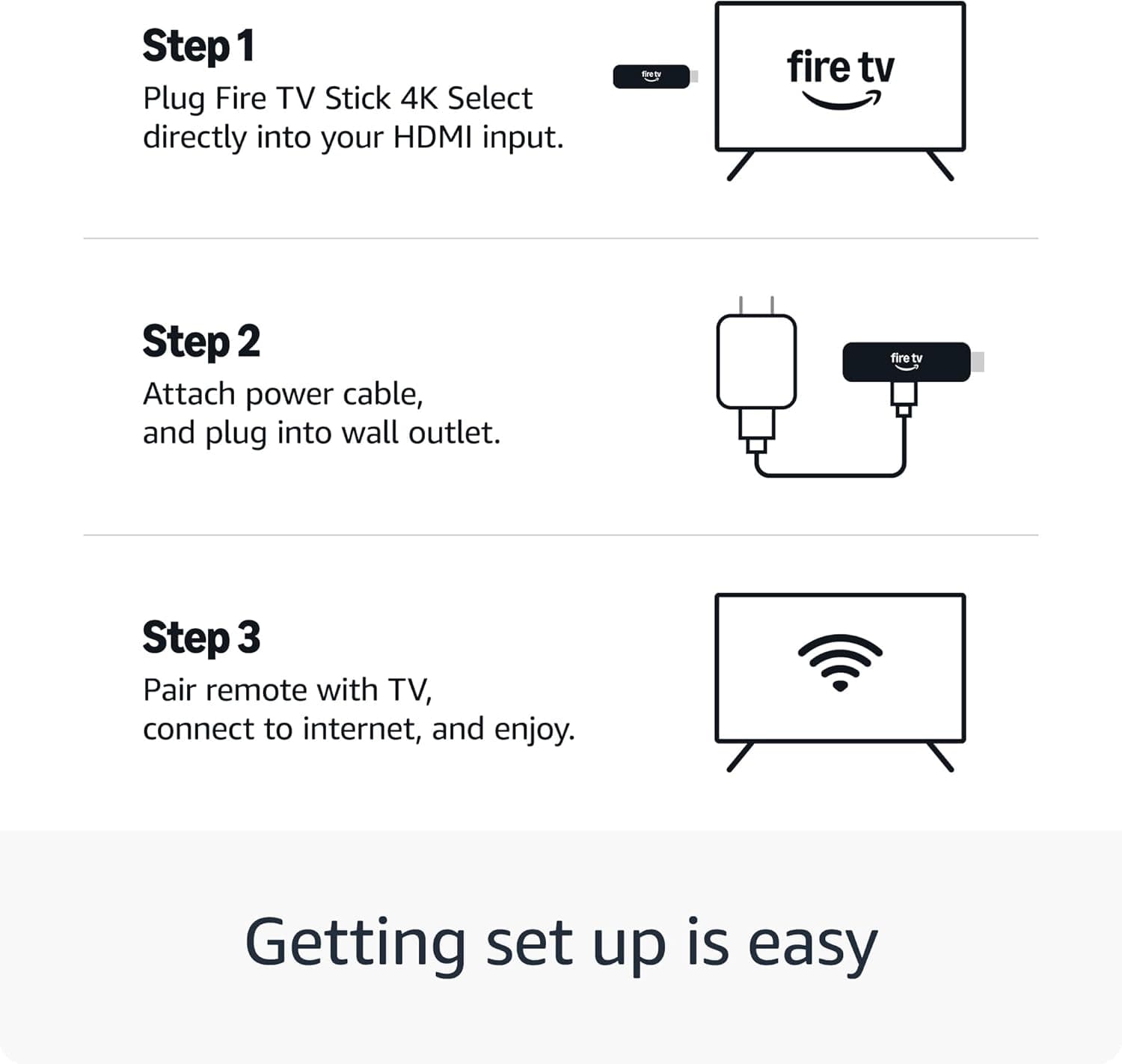 Step 1
Plug Fire TV Stick 4K Select directly into your HDMI input.

fire tv

fire tv

Step 2
Attach power cable, and plug into wall outlet.

fire tv

Step 3
Pair remote with TV, connect to internet, and enjoy.

Getting set up is easy