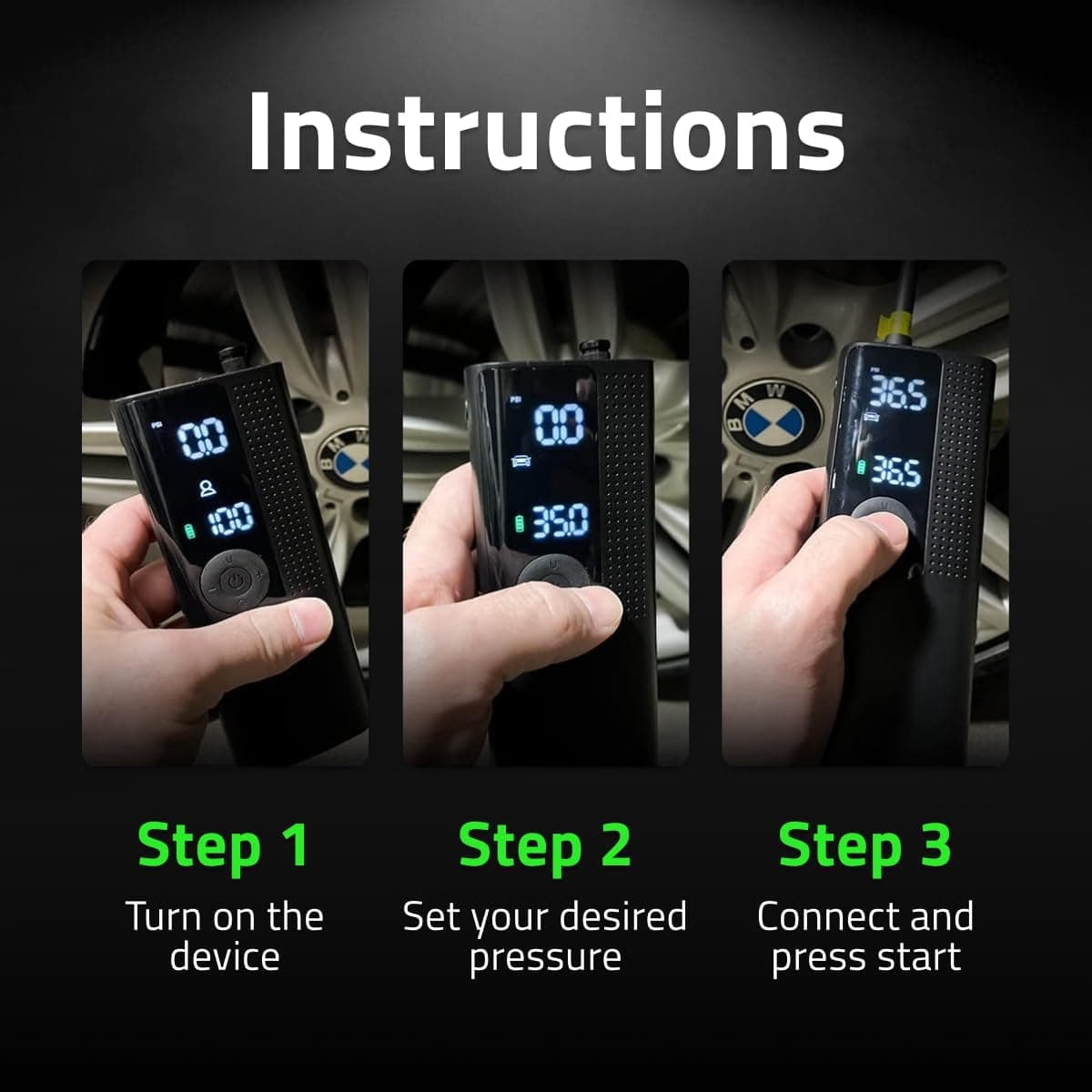 Instructions

PSI
0.0
10.0

PSI
0.0
35.0

BMW

PSI
36.5
36.5

Step 1
Turn on the device

Step 2
Set your desired pressure

Step 3
Connect and press start