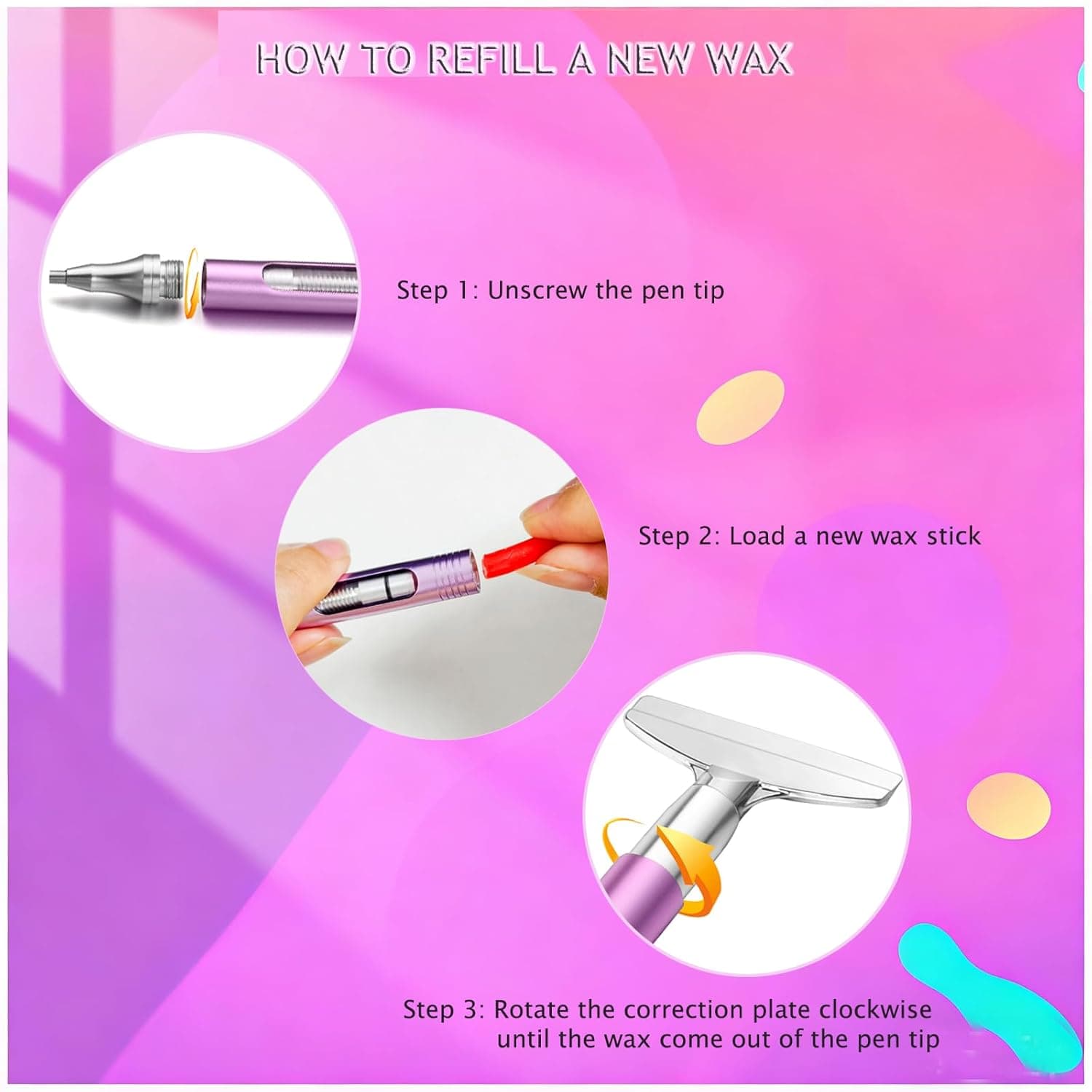 HOW TO REFILL A NEW WAX

Step 1: Unscrew the pen tip

Step 2: Load a new wax stick

Step 3: Rotate the correction plate clockwise until the wax come out of the pen tip