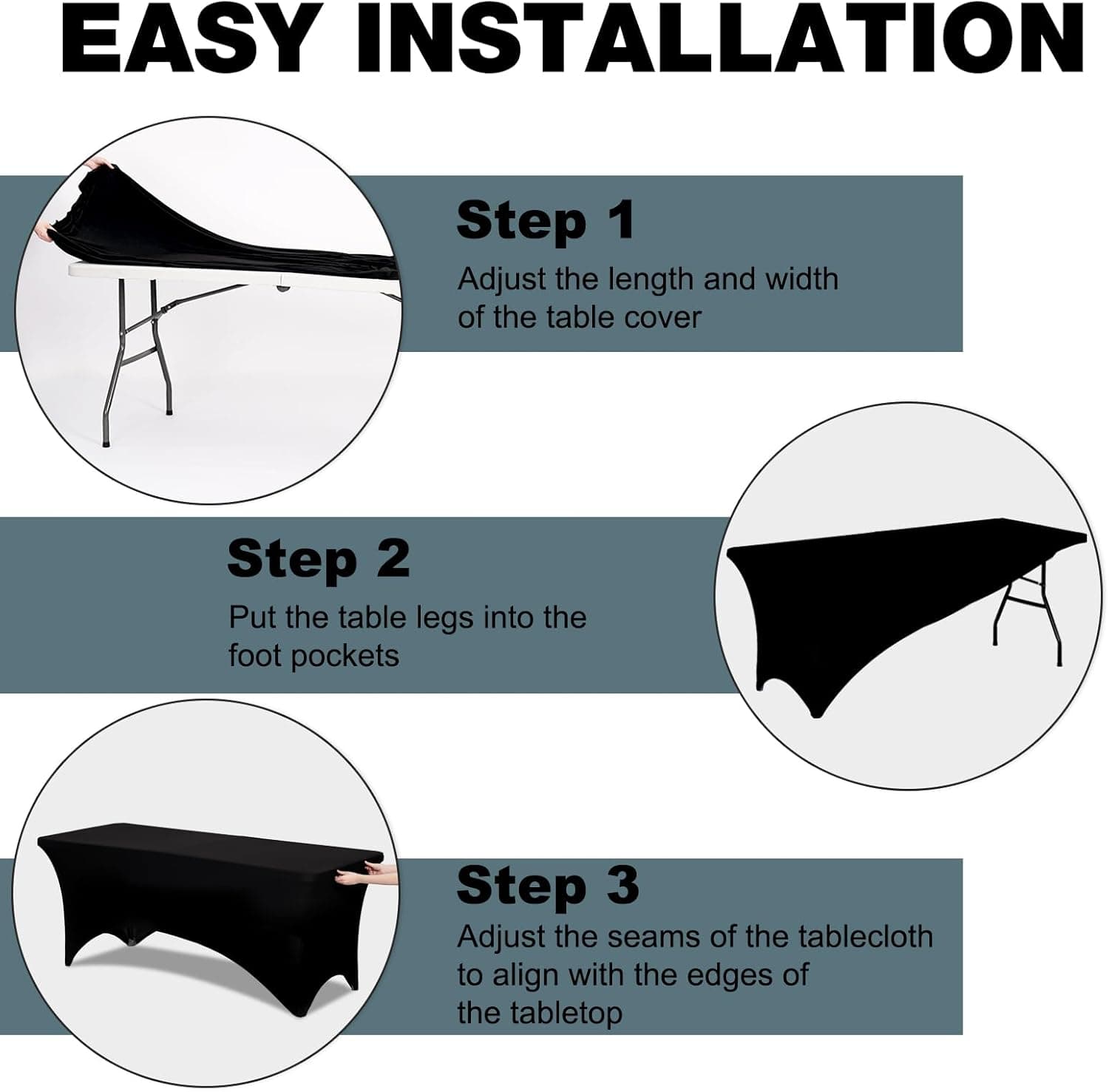 EASY INSTALLATION

Step 1
Adjust the length and width of the table cover

Step 2
Put the table legs into the foot pockets

Step 3
Adjust the seams of the tablecloth to align with the edges of the tabletop