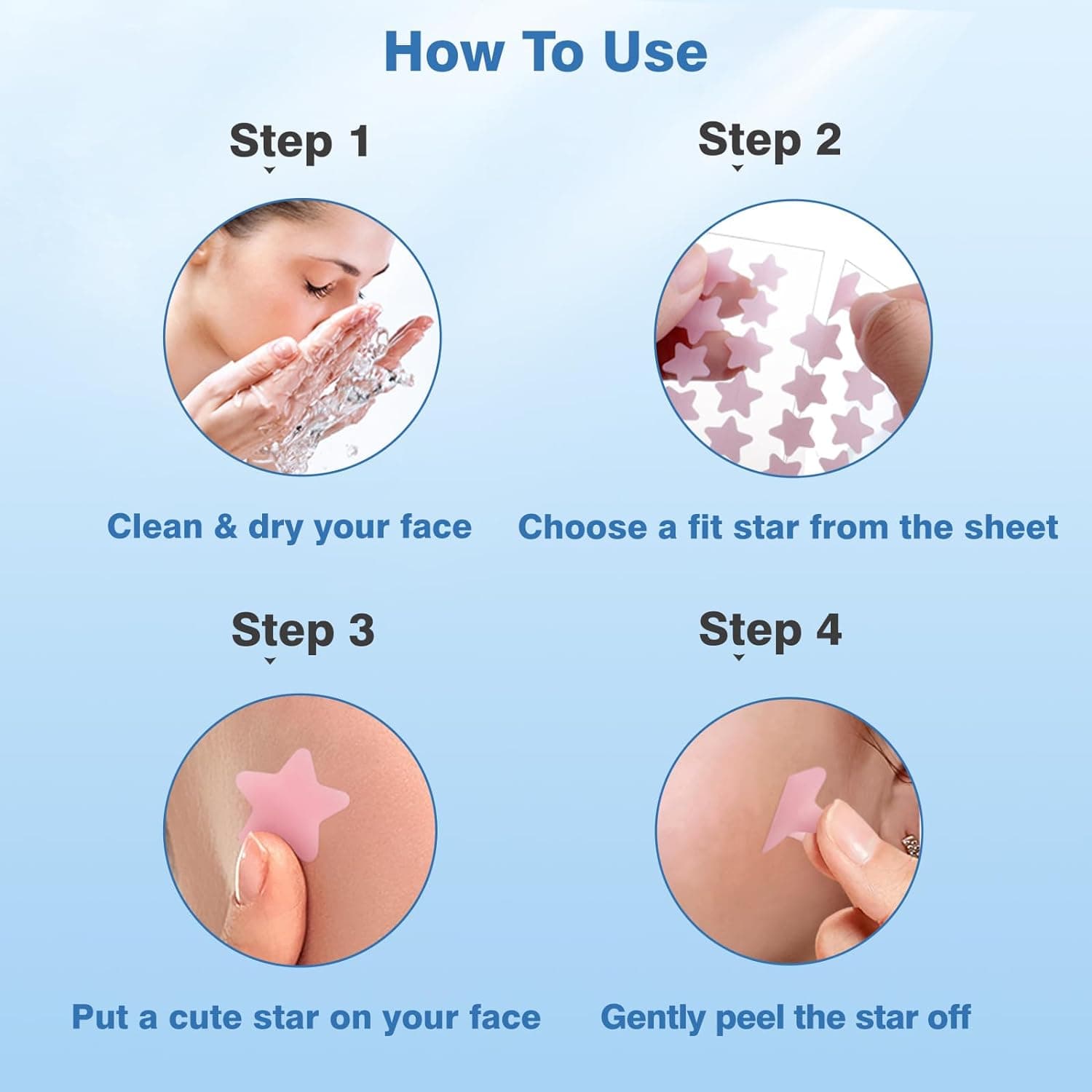 How To Use

Step 1

Clean & dry your face

Step 2

Choose a fit star from the sheet

Step 3

Put a cute star on your face

Step 4

Gently peel the star off