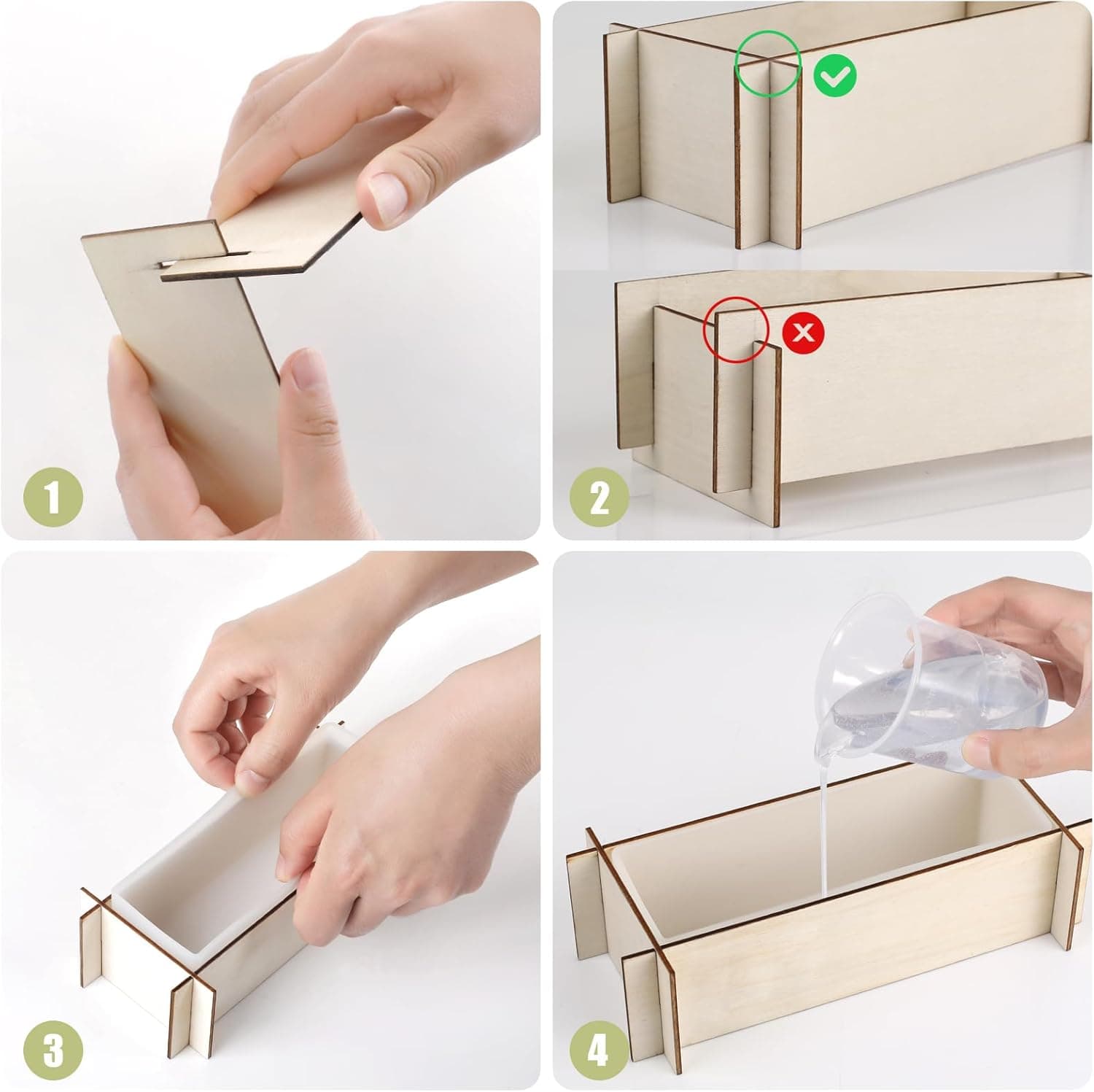 1

2

3

4