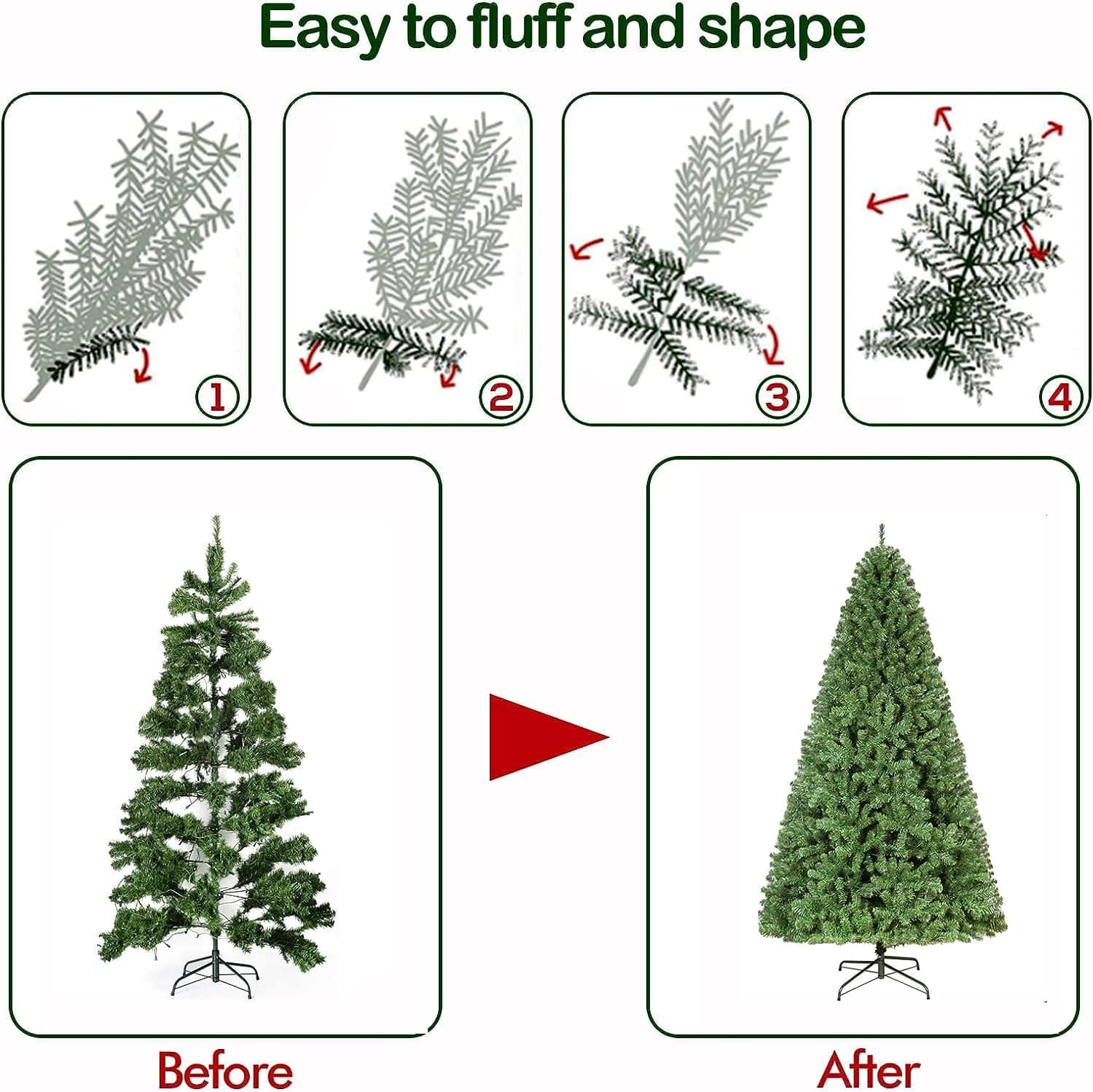 Easy to fluff and shape

1

2

3

4

Before

After