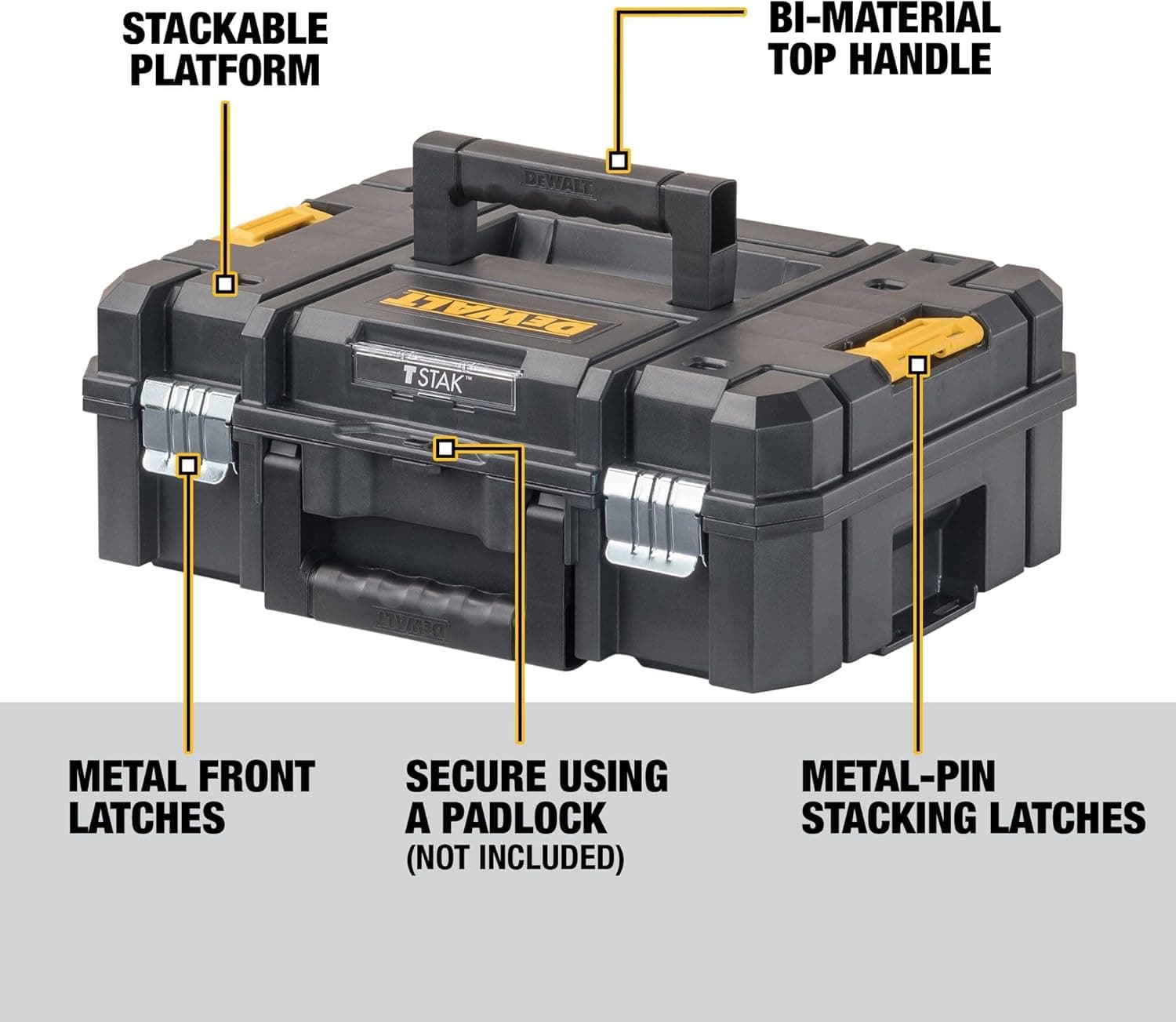 STACKABLE PLATFORM

BI-MATERIAL TOP HANDLE

DEWALT

DEWALT

TSTAK™

DEWALT

METAL FRONT LATCHES

SECURE USING A PADLOCK (NOT INCLUDED)

METAL-PIN STACKING LATCHES