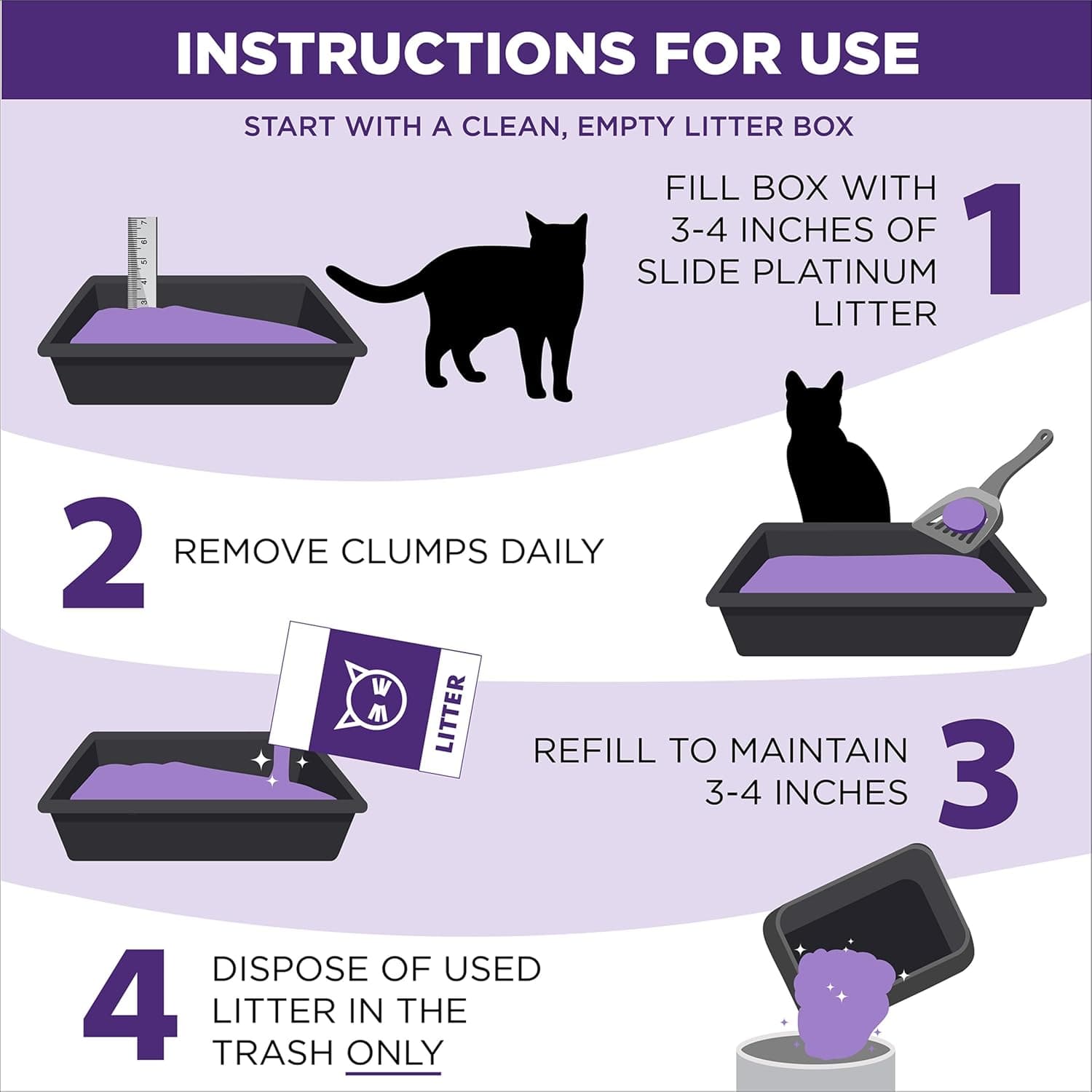 INSTRUCTIONS FOR USE

START WITH A CLEAN, EMPTY LITTER BOX

3 4 5 6 7

FILL BOX WITH 3-4 INCHES OF SLIDE PLATINUM LITTER

1

2

REMOVE CLUMPS DAILY

LITTER

REFILL TO MAINTAIN 3-4 INCHES

3

4

DISPOSE OF USED LITTER IN THE TRASH ONLY