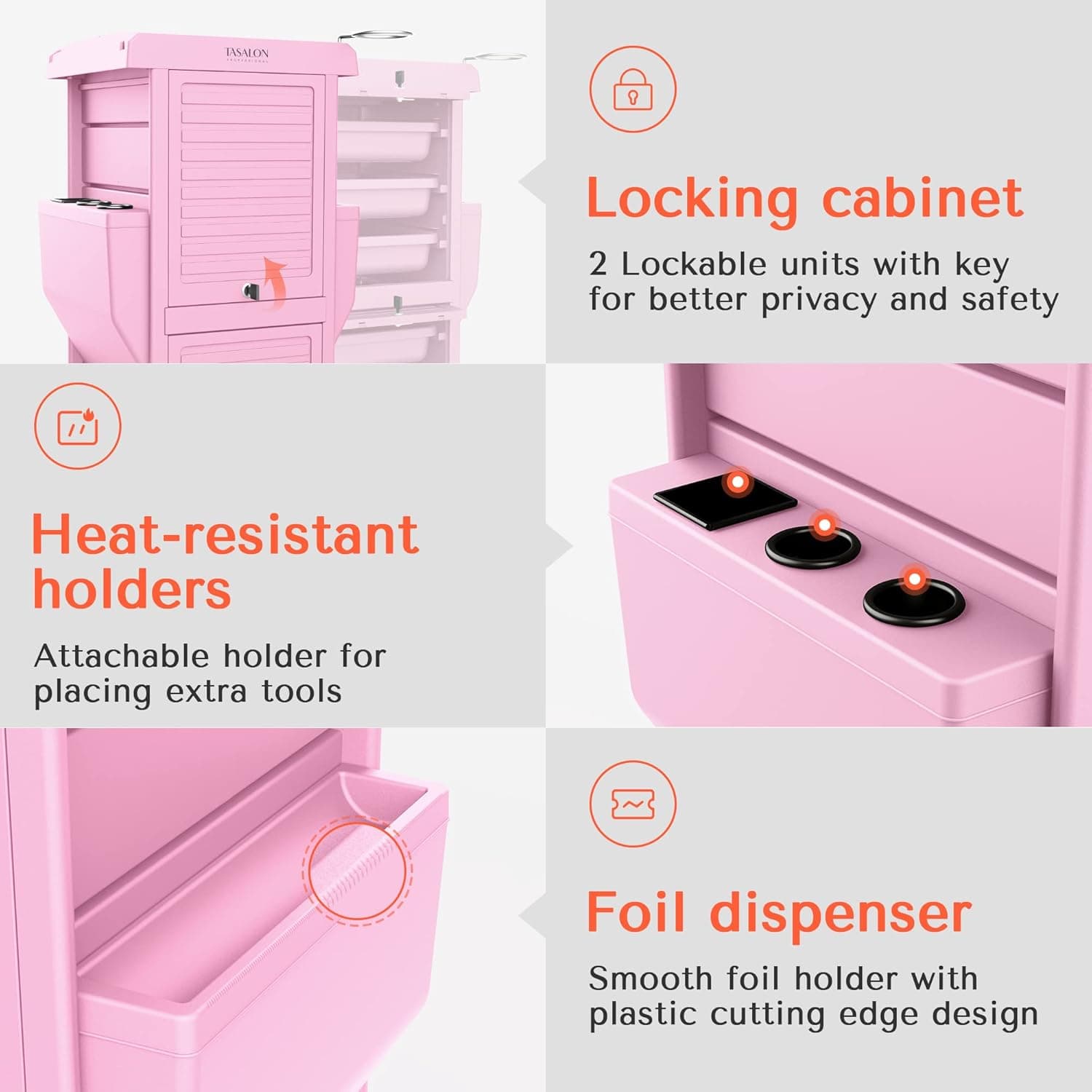 TASALON
PROFESSIONAL

Locking cabinet

2 Lockable units with key for better privacy and safety

Heat-resistant holders

Attachable holder for placing extra tools

Foil dispenser

Smooth foil holder with plastic cutting edge design