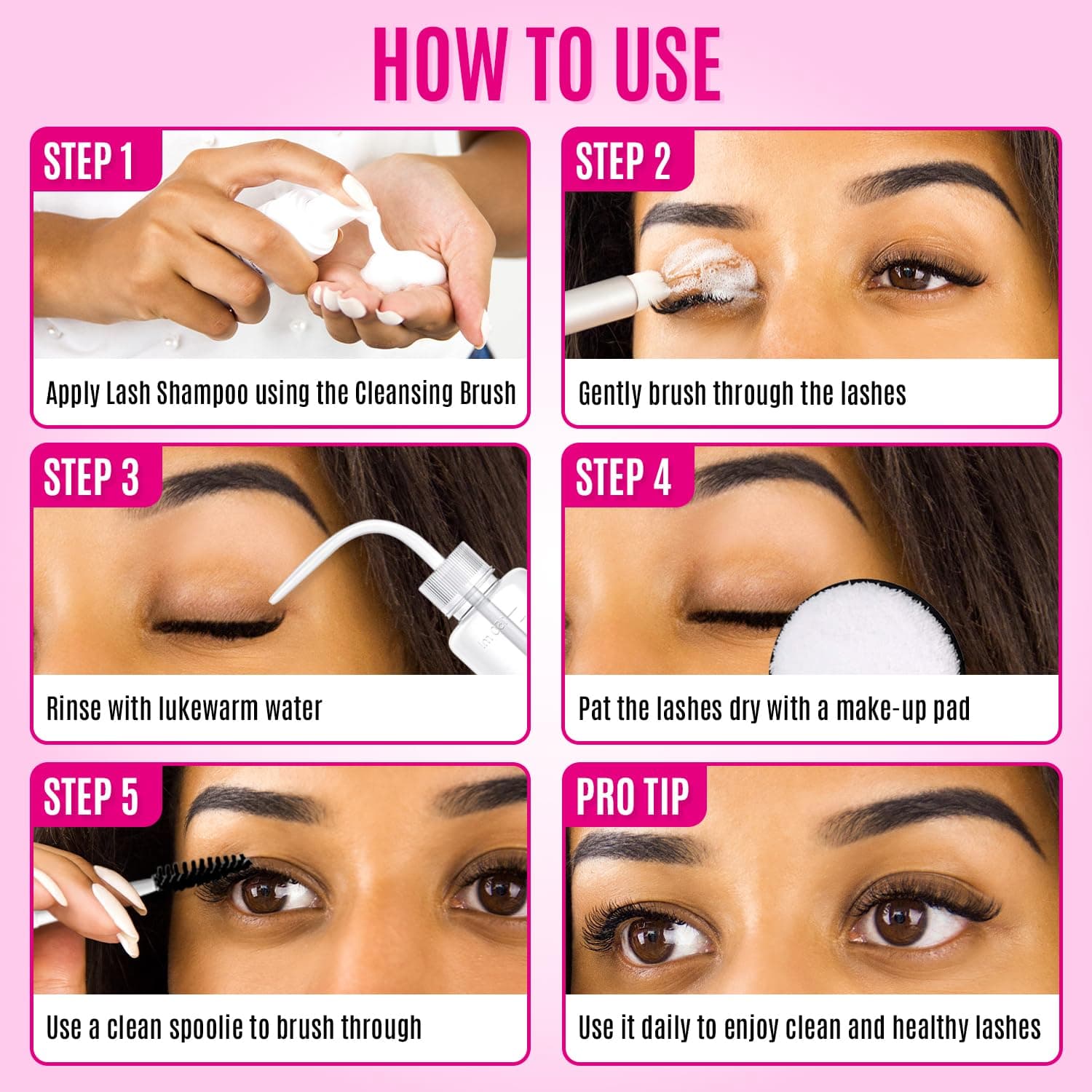 HOW TO USE

STEP 1

Apply Lash Shampoo using the Cleansing Brush

STEP 2

Gently brush through the lashes

STEP 3

Rinse with lukewarm water

STEP 4

Pat the lashes dry with a make-up pad

STEP 5

Use a clean spoolie to brush through

PRO TIP

Use it daily to enjoy clean and healthy lashes