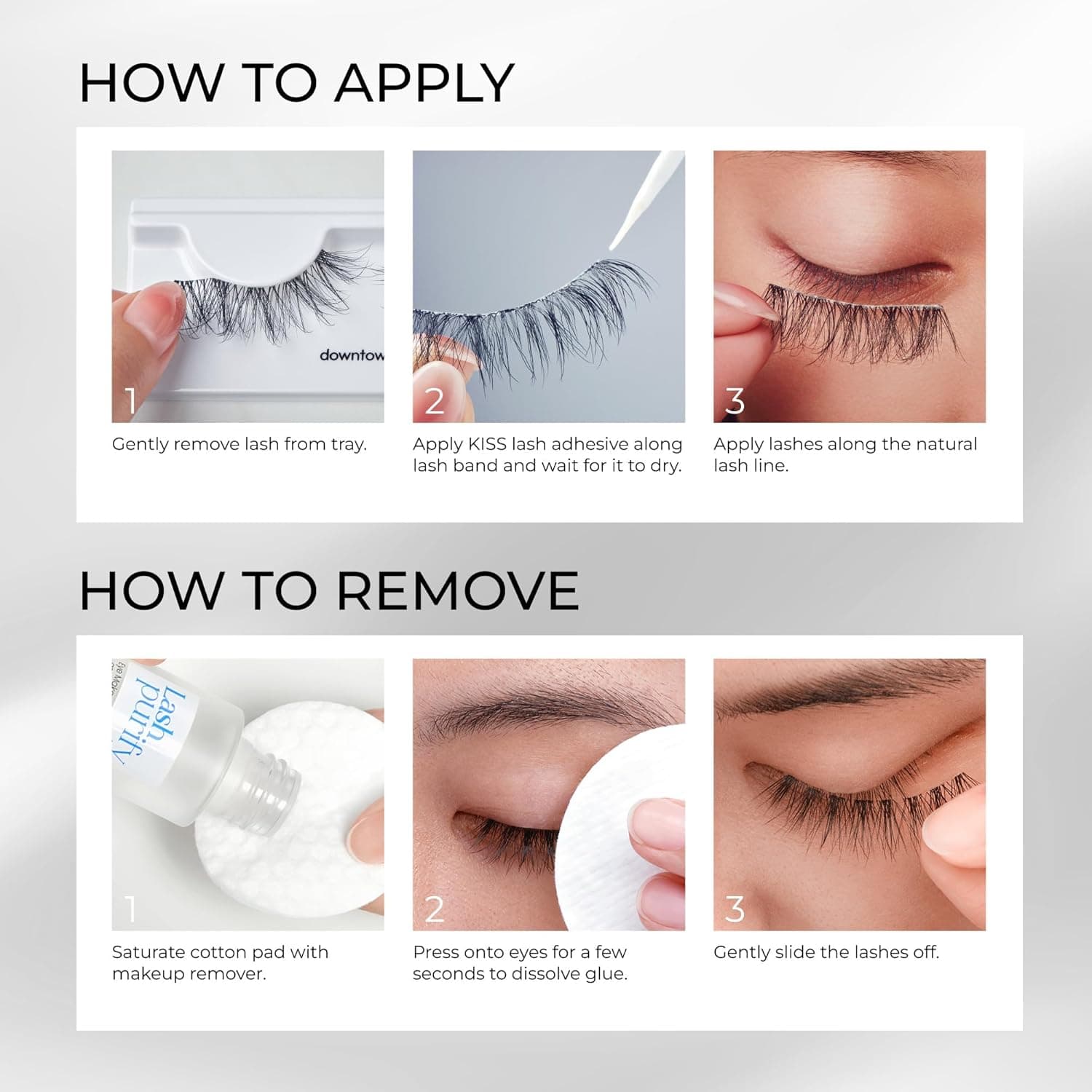 HOW TO APPLY

downtow

1

Gently remove lash from tray.

2

Apply KISS lash adhesive along lash band and wait for it to dry.

3

Apply lashes along the natural lash line.

HOW TO REMOVE

Lash purify

1

Saturate cotton pad with makeup remover.

2

Press onto eyes for a few seconds to dissolve glue.

3

Gently slide the lashes off.