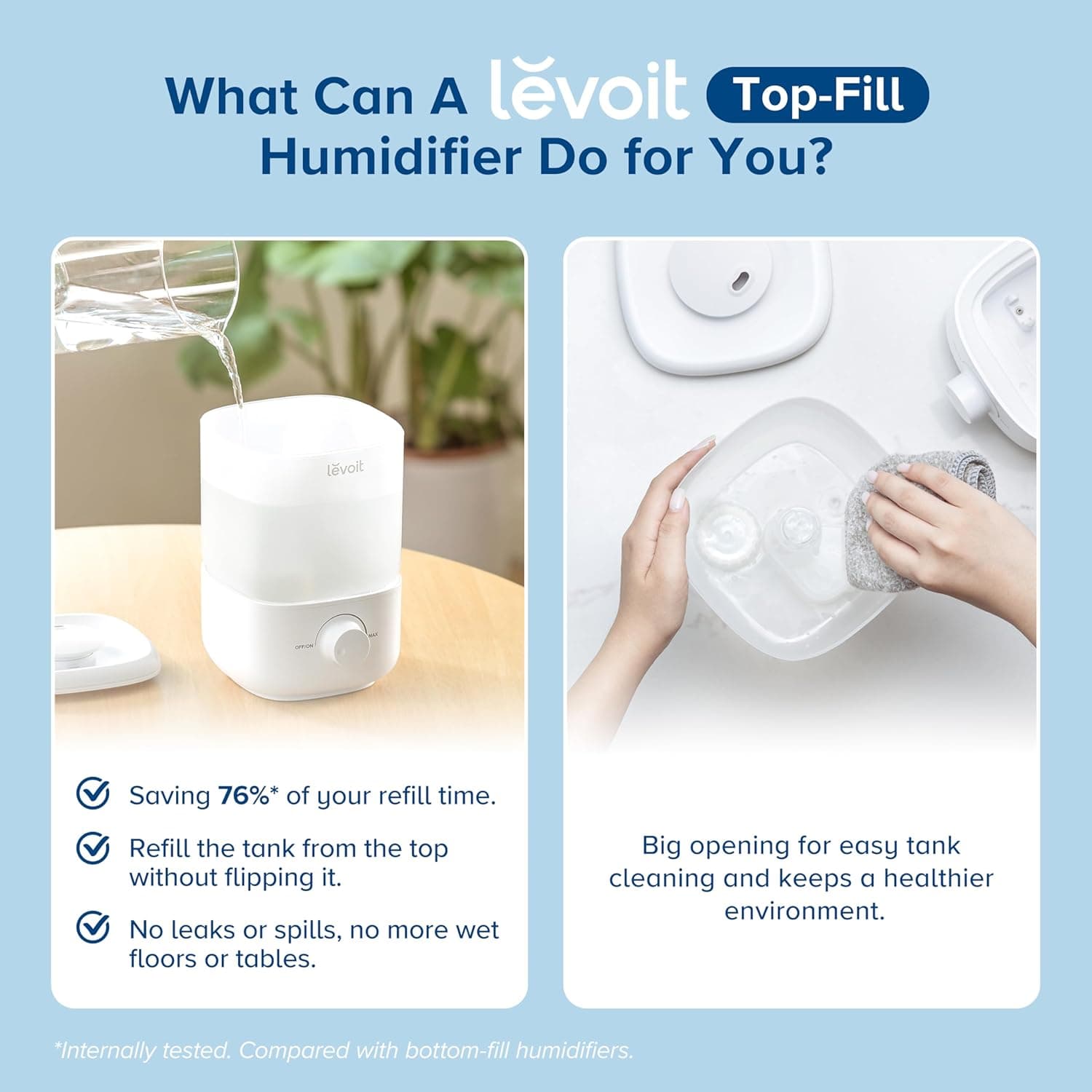 What Can A levoit Top-Fill Humidifier Do for You?

levoit

OFF/ON MAX

Saving 76%* of your refill time.

Refill the tank from the top without flipping it.

No leaks or spills, no more wet floors or tables.

Big opening for easy tank cleaning and keeps a healthier environment.

*Internally tested. Compared with bottom-fill humidifiers.