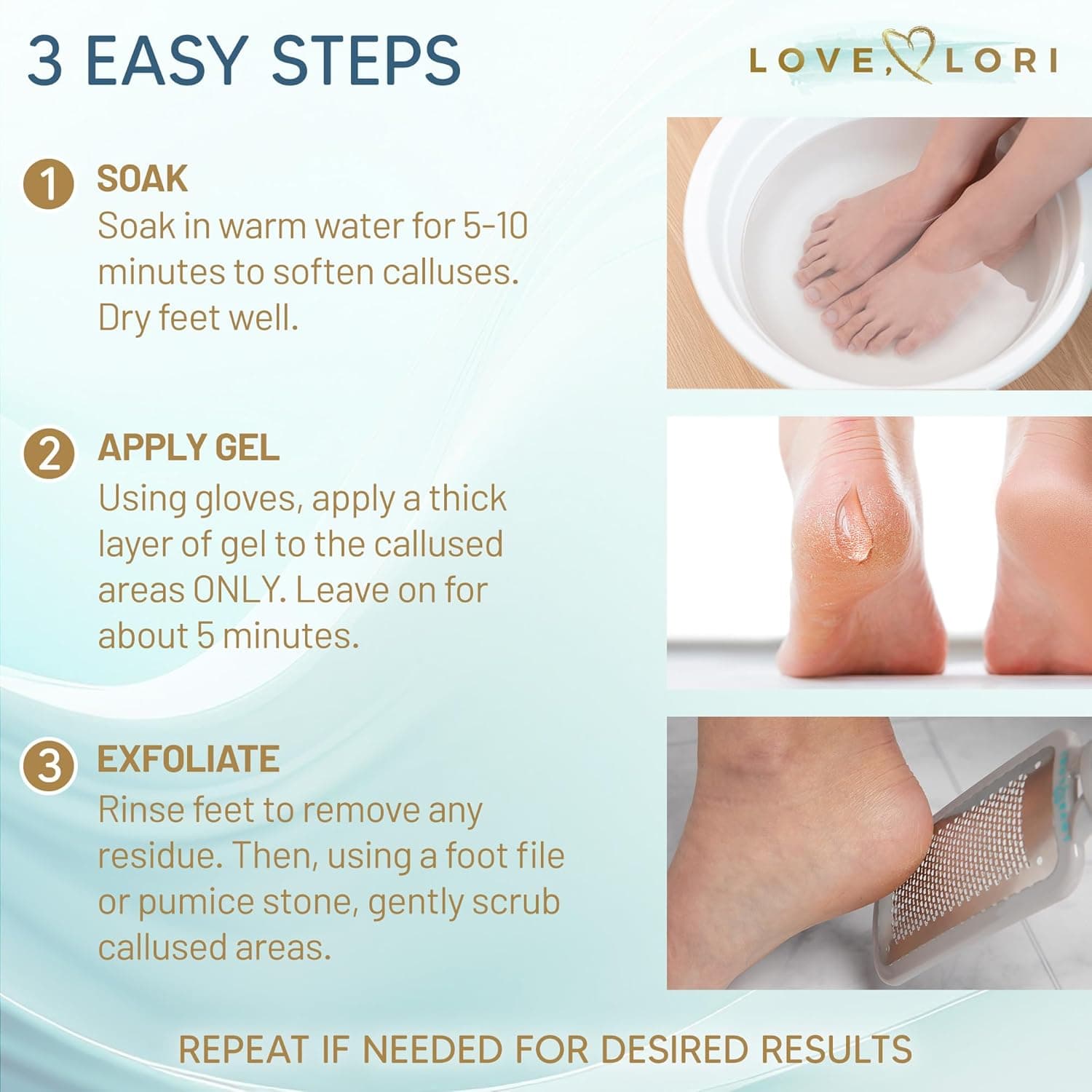 3 EASY STEPS

LOVE, LORI

1 SOAK
Soak in warm water for 5-10 minutes to soften calluses. Dry feet well.

2 APPLY GEL
Using gloves, apply a thick layer of gel to the callused areas ONLY. Leave on for about 5 minutes.

3 EXFOLIATE
Rinse feet to remove any residue. Then, using a foot file or pumice stone, gently scrub callused areas.

REPEAT IF NEEDED FOR DESIRED RESULTS