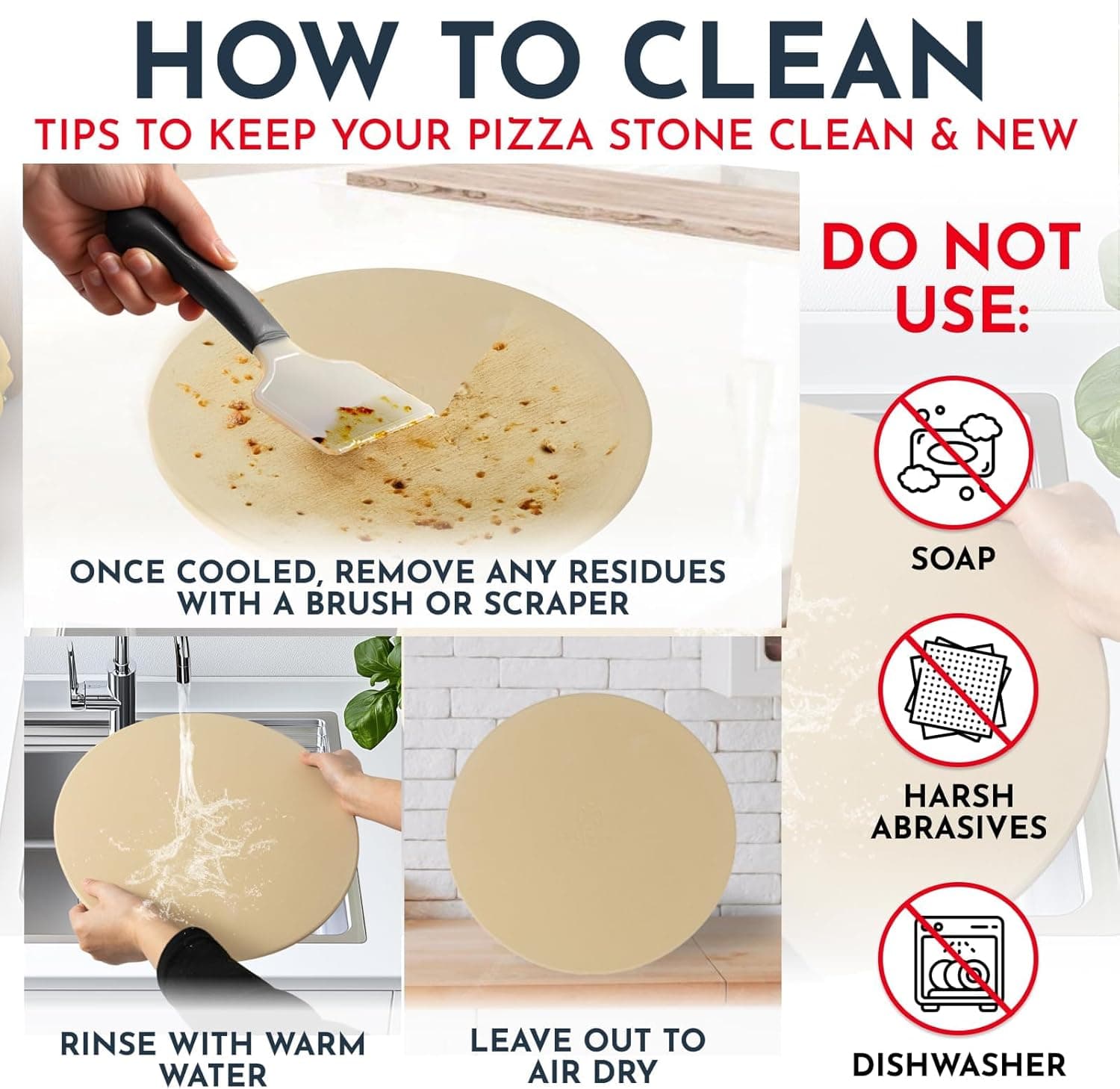 HOW TO CLEAN
TIPS TO KEEP YOUR PIZZA STONE CLEAN & NEW

ONCE COOLED, REMOVE ANY RESIDUES WITH A BRUSH OR SCRAPER

RINSE WITH WARM WATER

LEAVE OUT TO AIR DRY

DO NOT USE:

SOAP

HARSH ABRASIVES

DISHWASHER