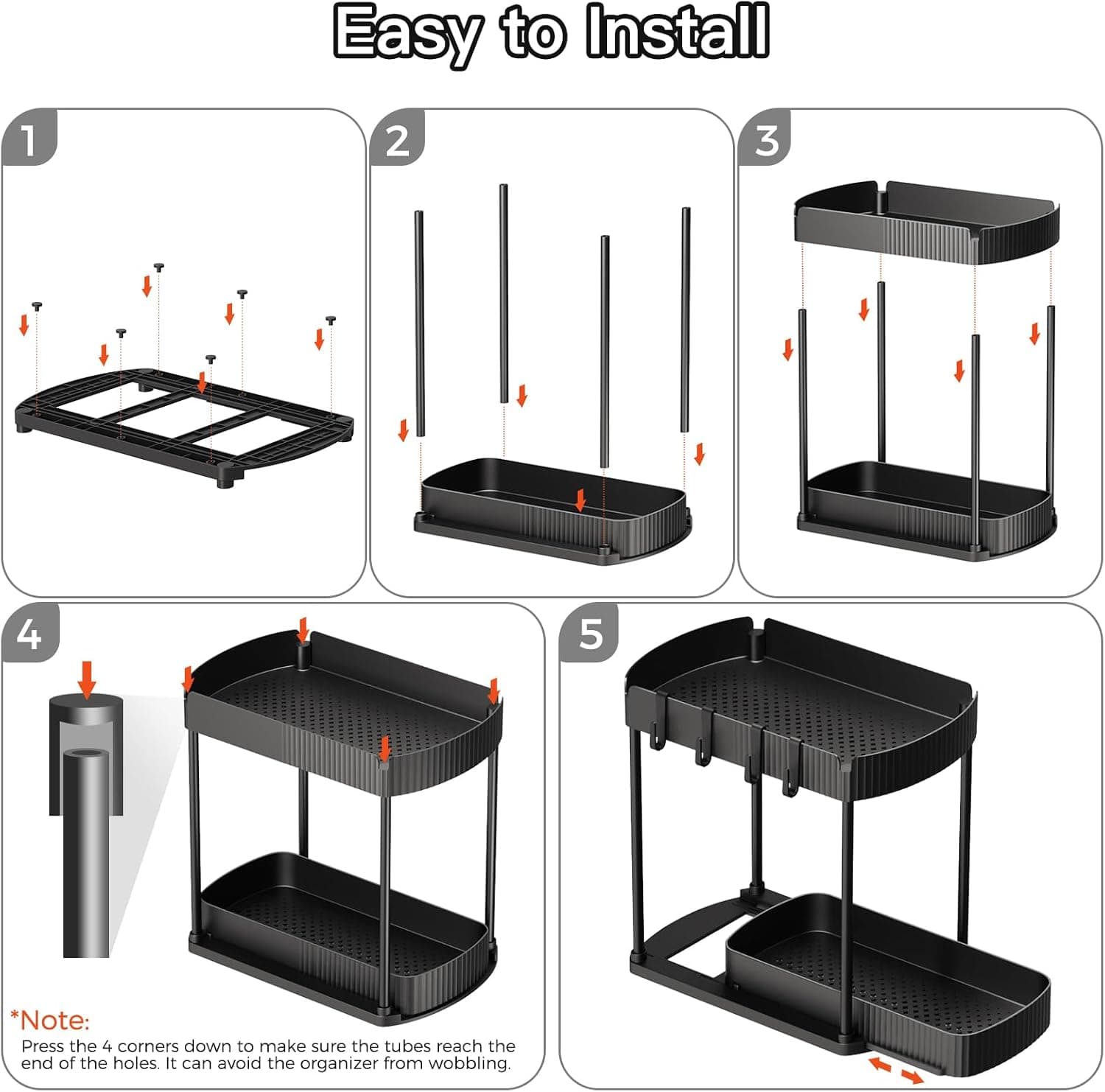 Easy to Install

1

2

3

4

*Note:
Press the 4 corners down to make sure the tubes reach the end of the holes. It can avoid the organizer from wobbling.

5