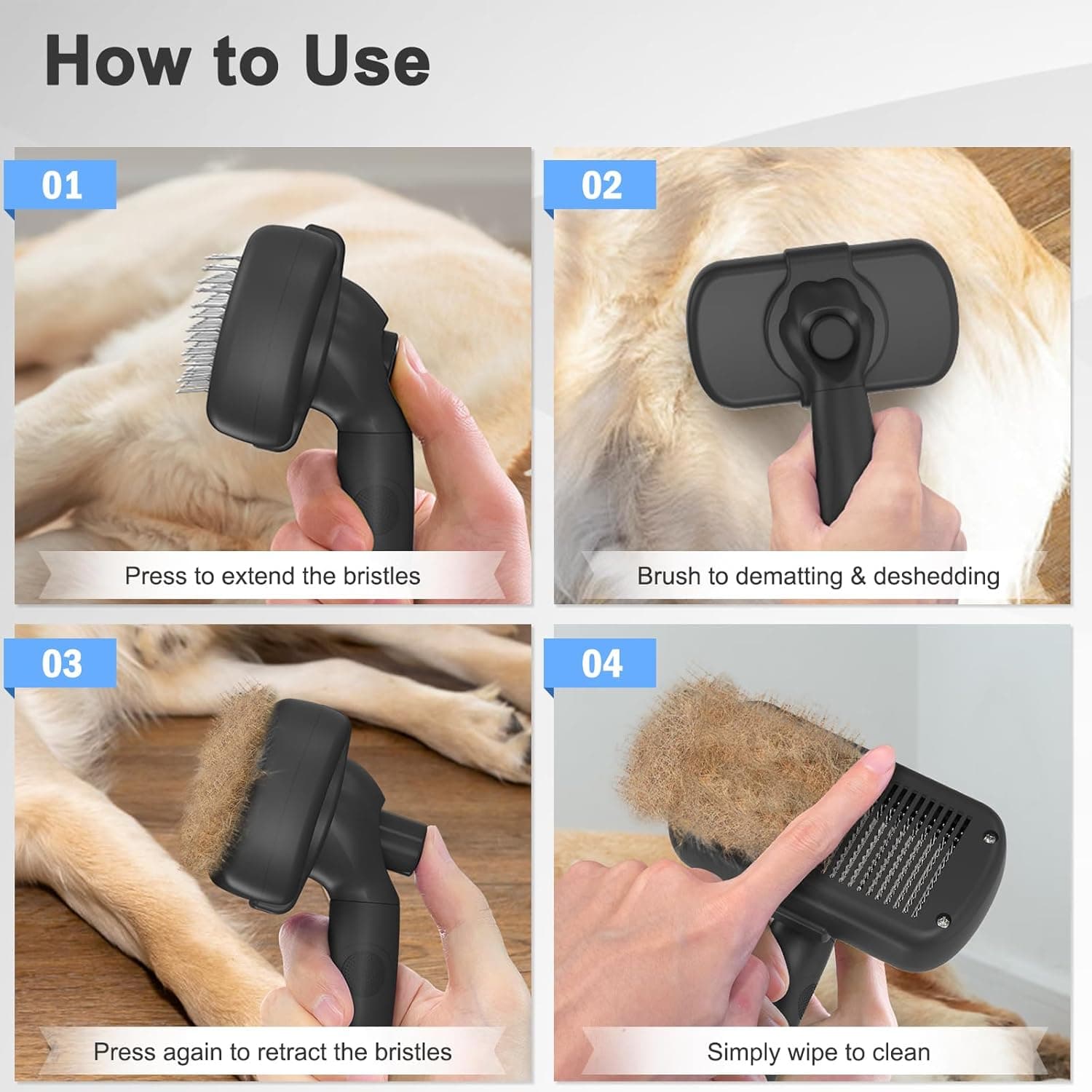 How to Use

01

Press to extend the bristles

02

Brush to dematting & deshedding

03

Press again to retract the bristles

04

Simply wipe to clean