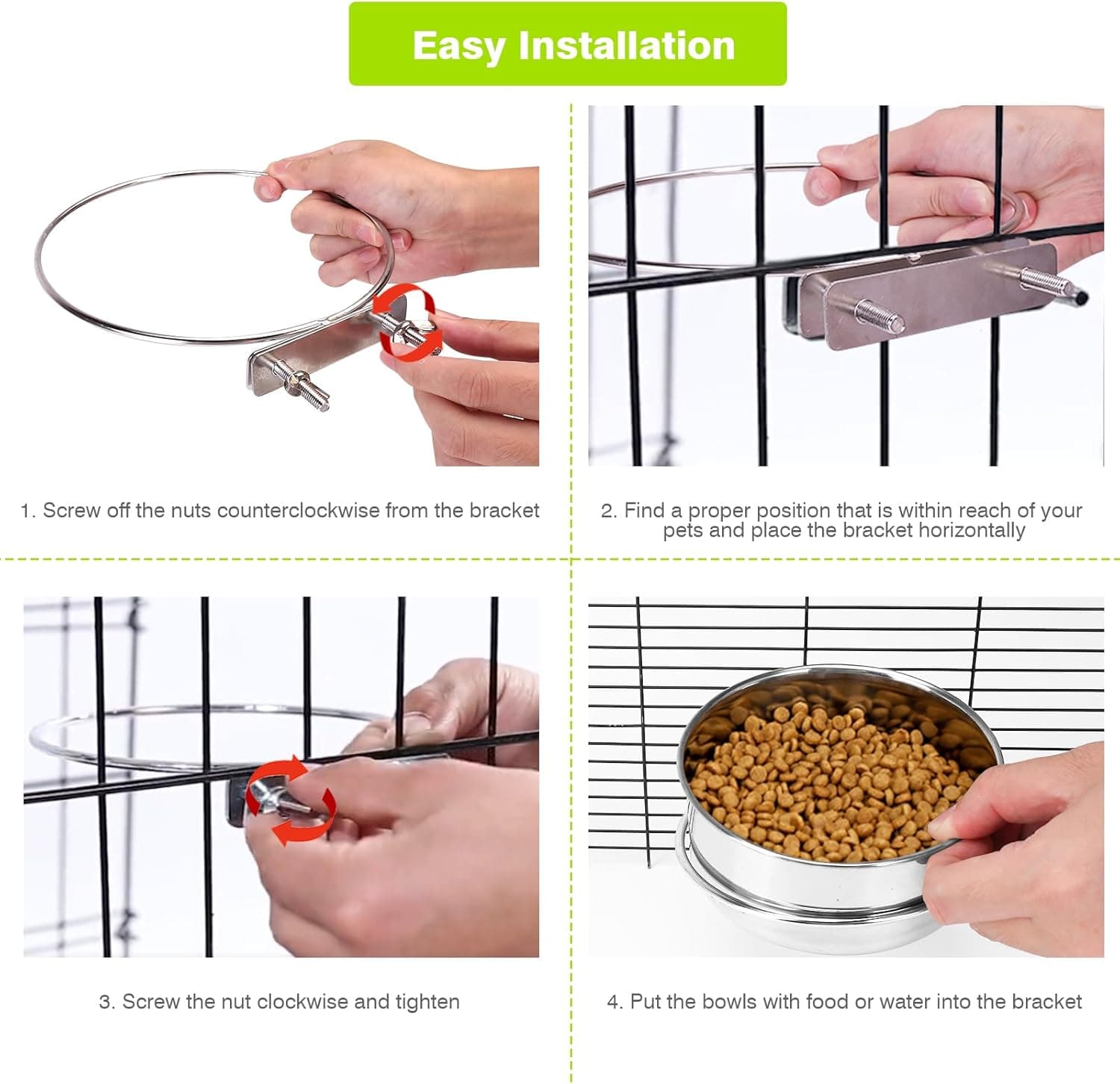 Easy Installation

1. Screw off the nuts counterclockwise from the bracket

2. Find a proper position that is within reach of your pets and place the bracket horizontally

3. Screw the nut clockwise and tighten

4. Put the bowls with food or water into the bracket