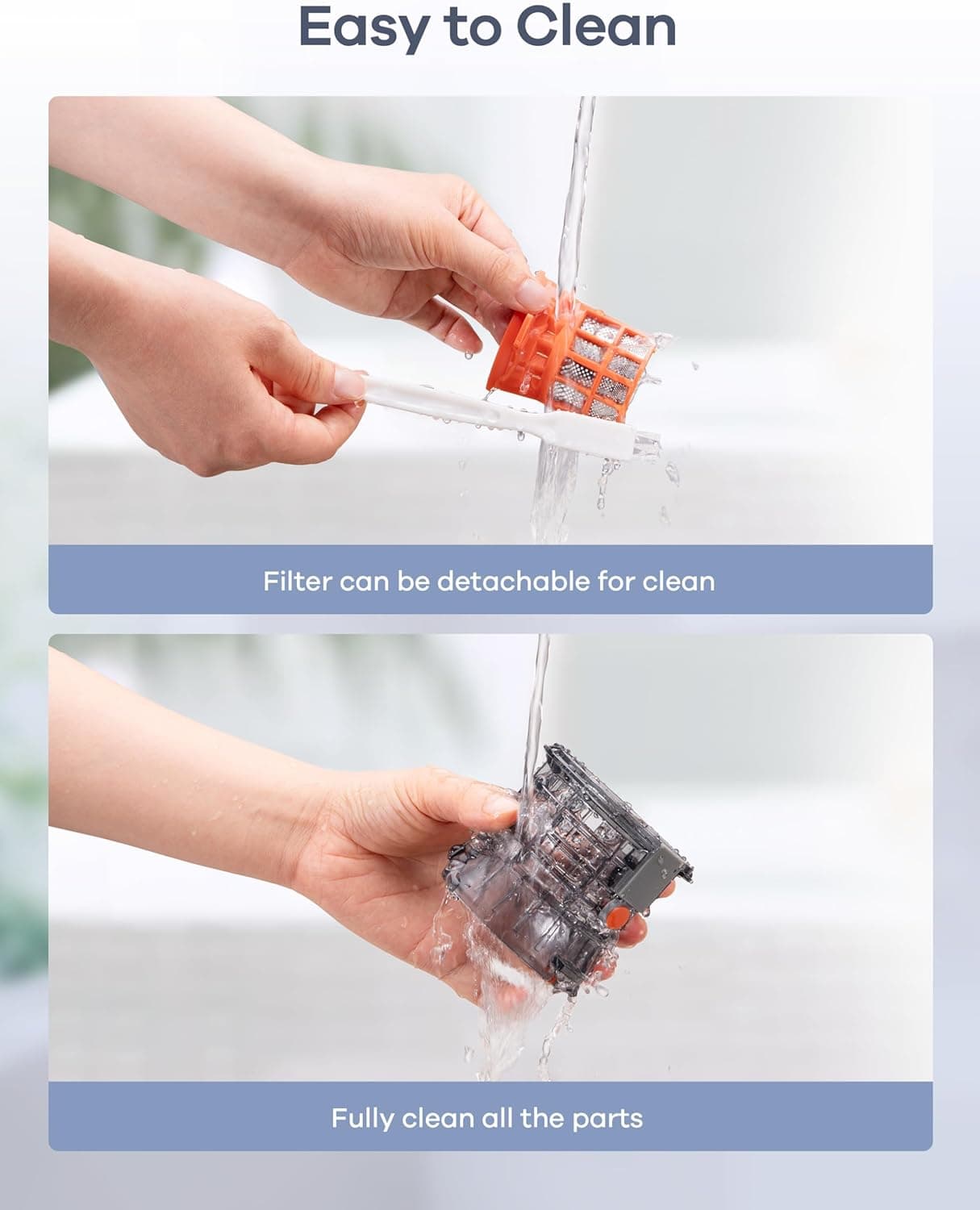 Easy to Clean

Filter can be detachable for clean

Fully clean all the parts