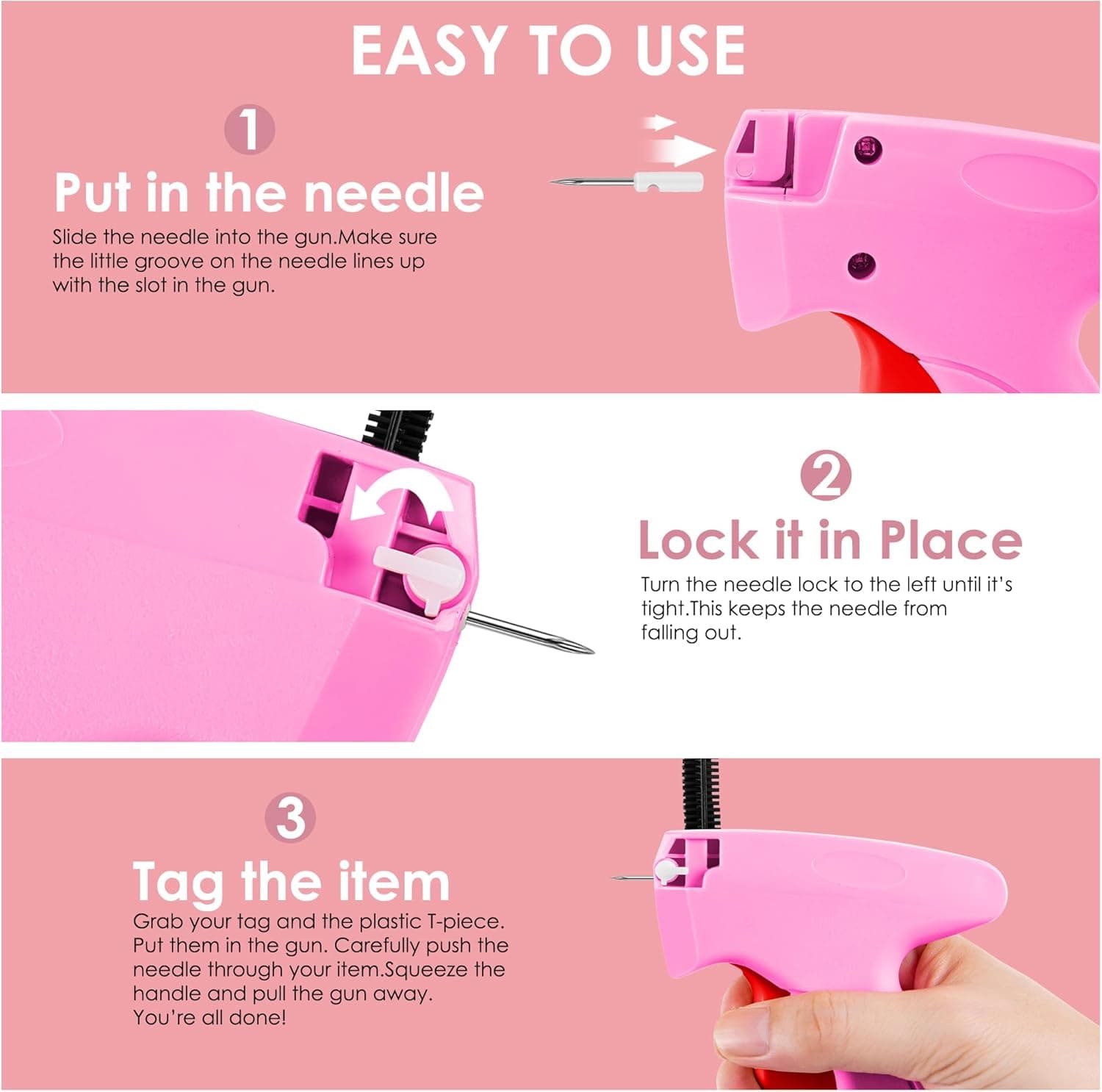 EASY TO USE

1

Put in the needle

Slide the needle into the gun.Make sure the little groove on the needle lines up with the slot in the gun.

2

Lock it in Place

Turn the needle lock to the left until it's tight.This keeps the needle from falling out.

3

Tag the item

Grab your tag and the plastic T-piece. Put them in the gun. Carefully push the needle through your item.Squeeze the handle and pull the gun away. You're all done!