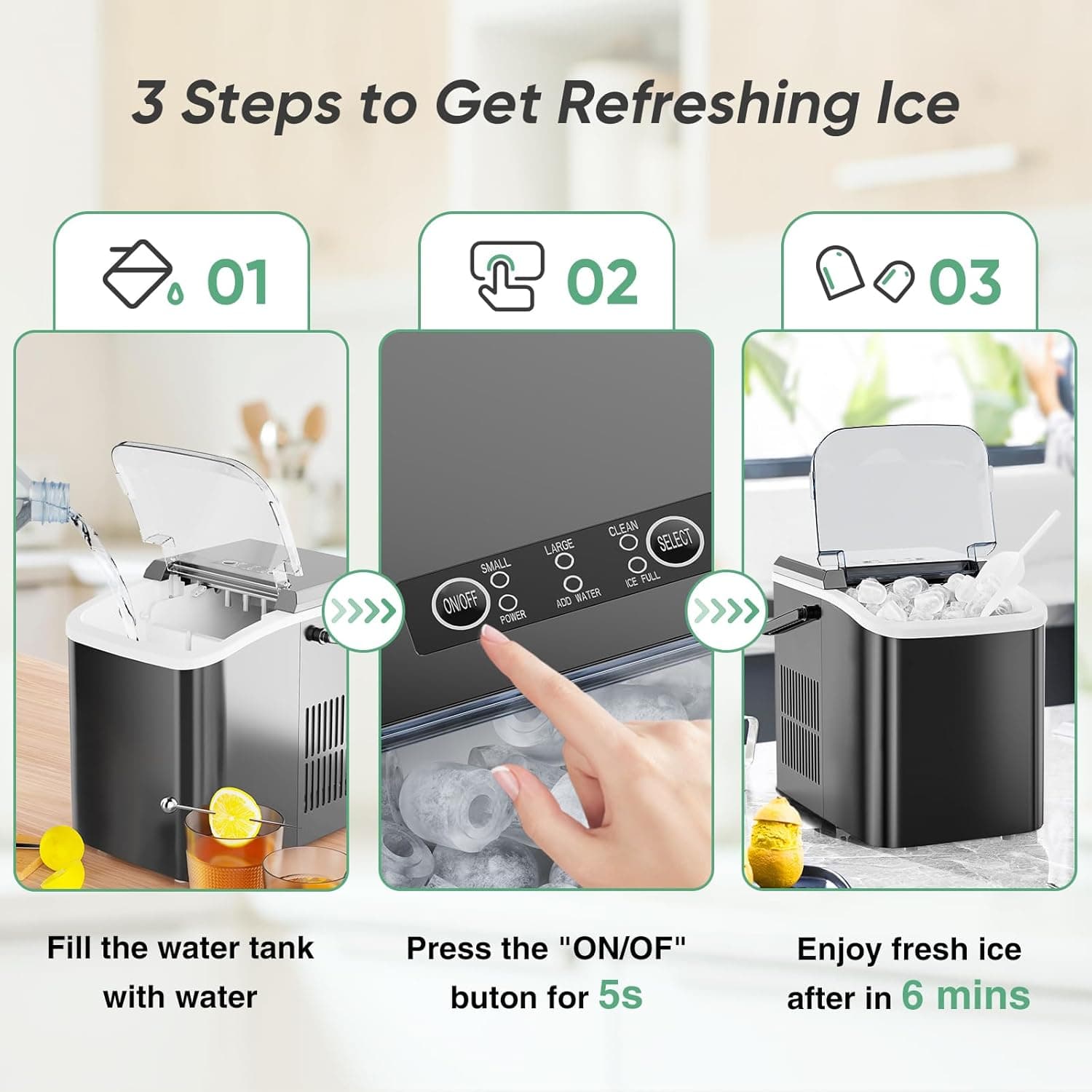 3 Steps to Get Refreshing Ice

01

02

03

ON/OFF

SMALL

POWER

LARGE

ADD WATER

CLEAN

ICE FULL

SELECT

Fill the water tank with water

Press the "ON/OF" buton for 5s

Enjoy fresh ice after in 6 mins