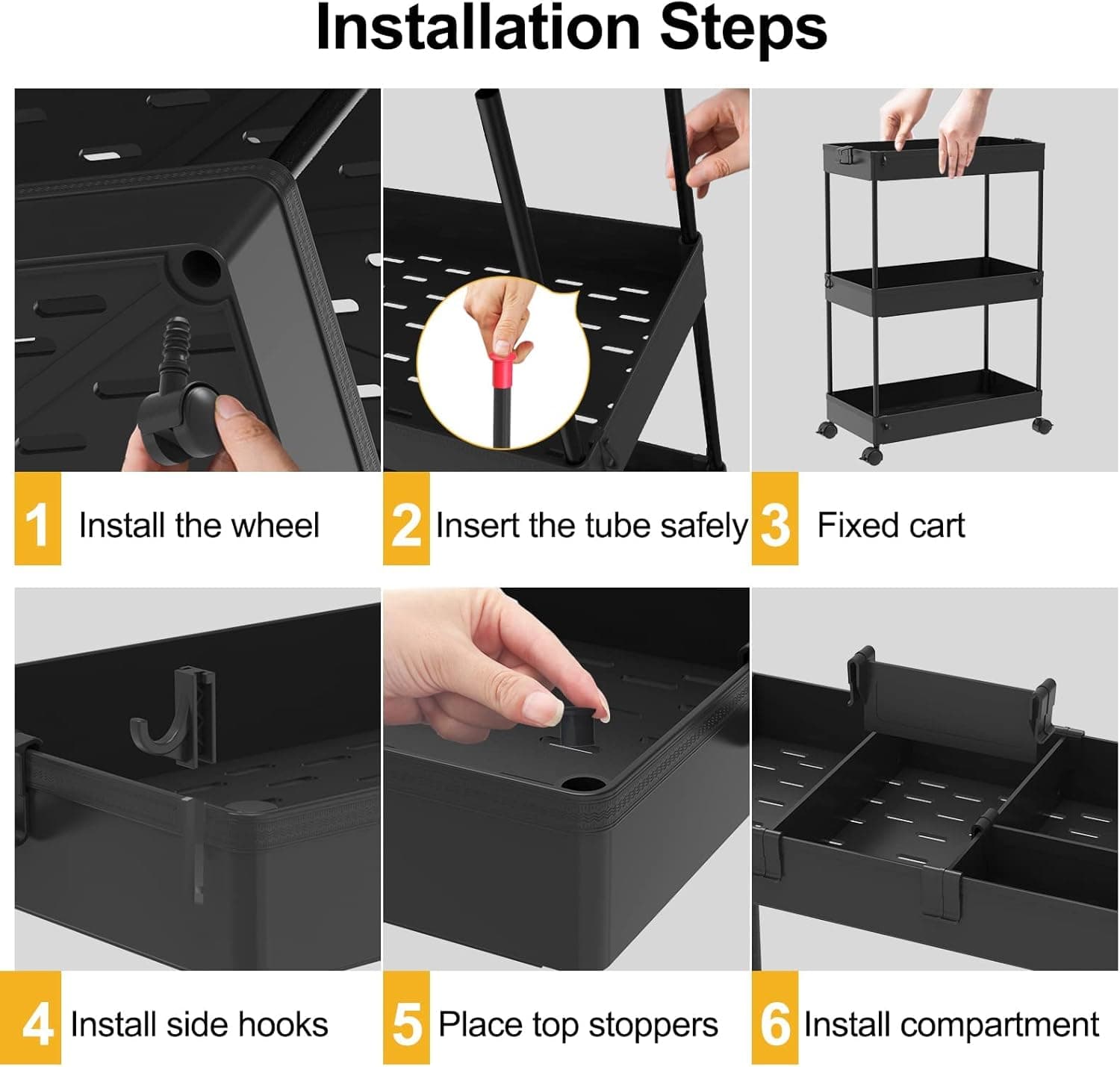 Installation Steps

1 Install the wheel

2 Insert the tube safely

3 Fixed cart

4 Install side hooks

5 Place top stoppers

6 Install compartment