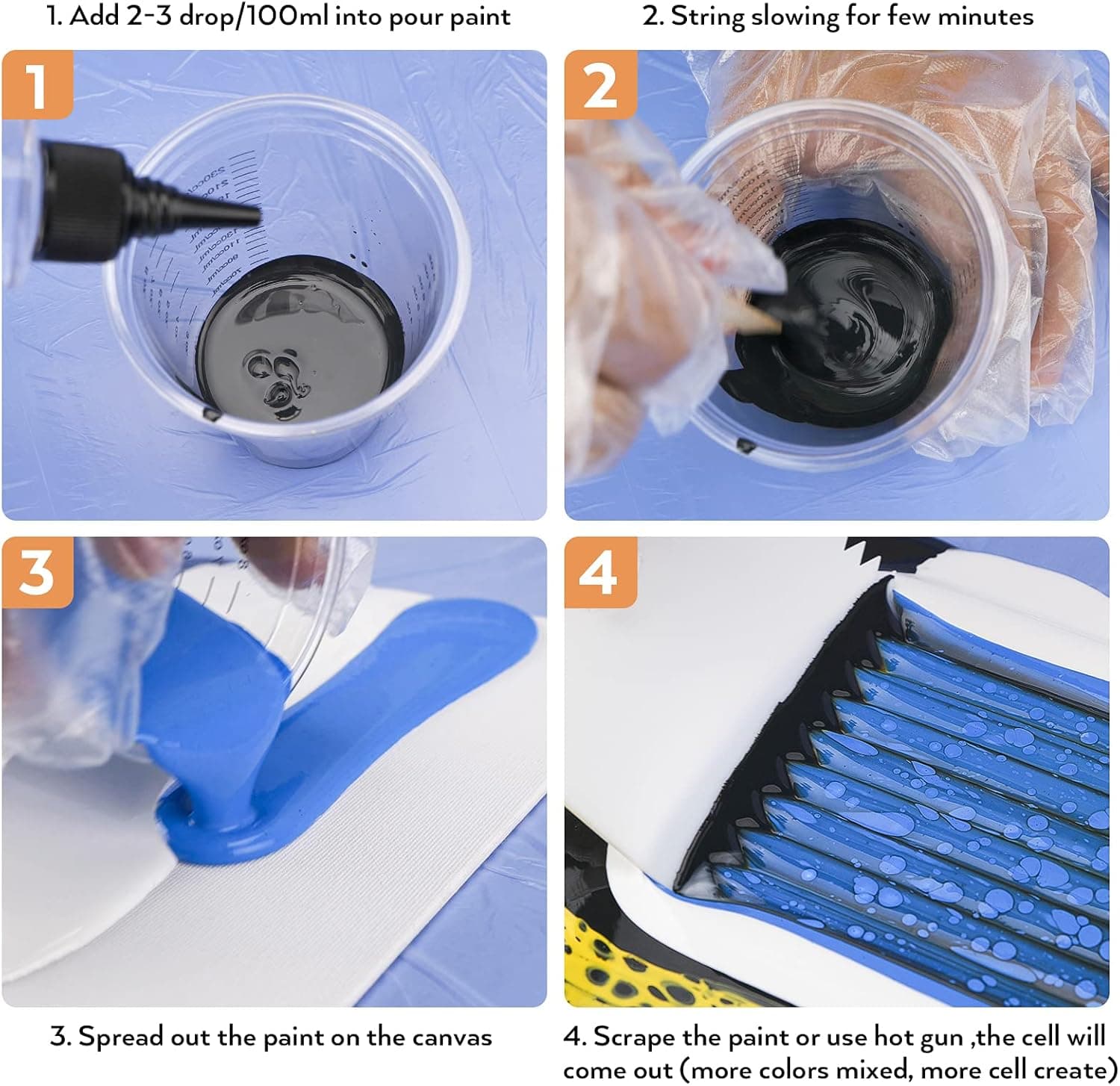 1. Add 2-3 drop/100ml into pour paint

2. String slowing for few minutes

1

2

3

4

3. Spread out the paint on the canvas

4. Scrape the paint or use hot gun ,the cell will come out (more colors mixed, more cell create)