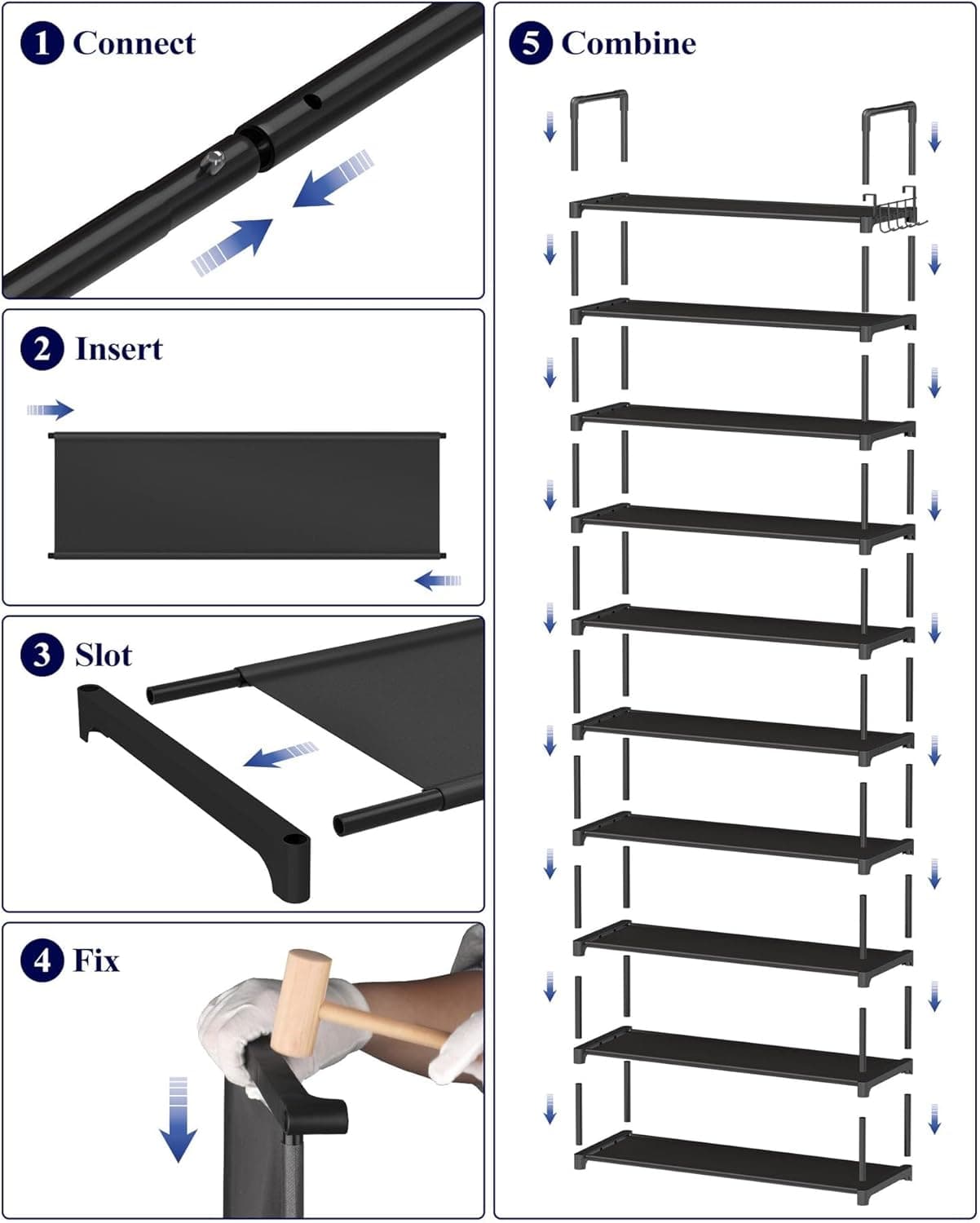 1 Connect

2 Insert

3 Slot

4 Fix

5 Combine