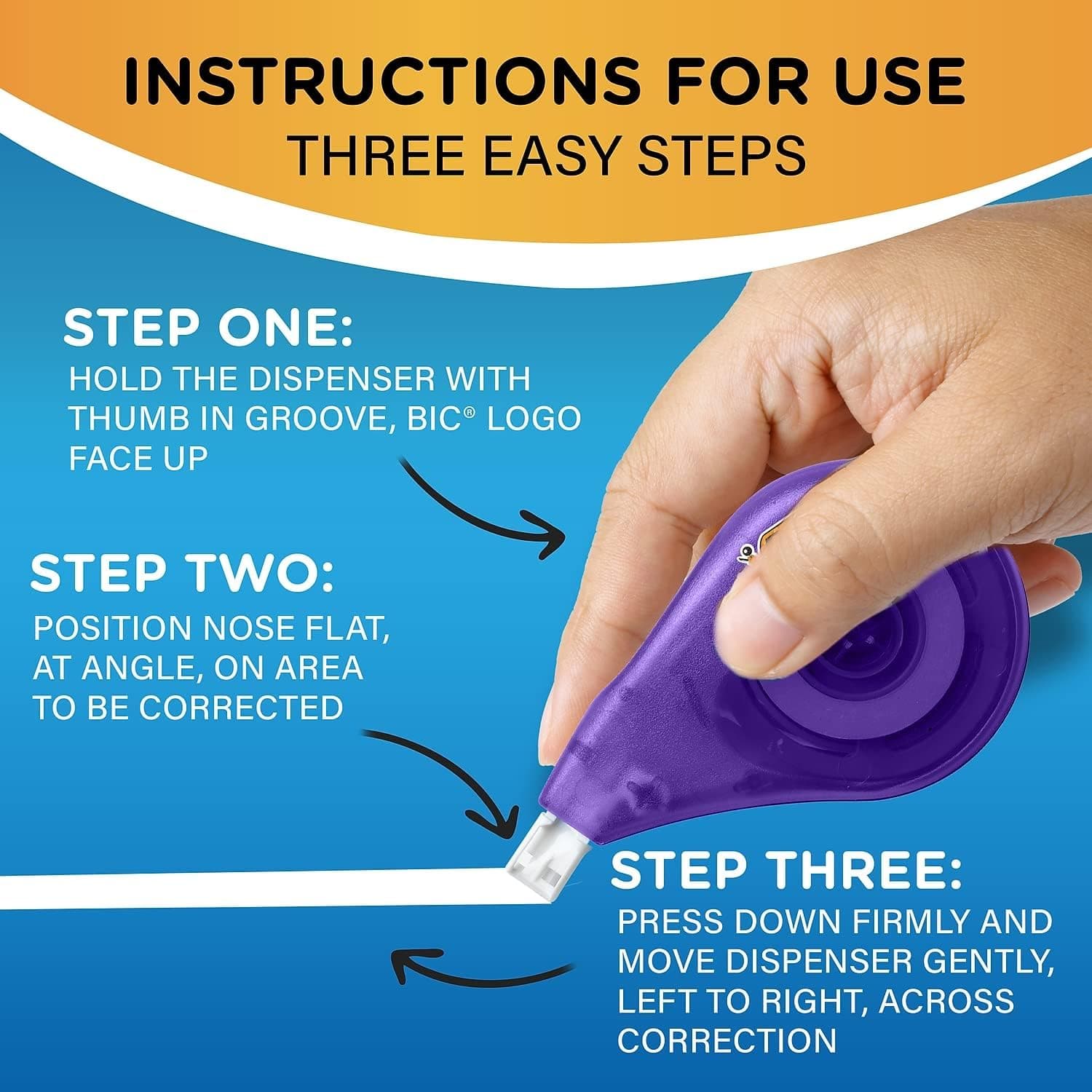 INSTRUCTIONS FOR USE
THREE EASY STEPS

STEP ONE:
HOLD THE DISPENSER WITH THUMB IN GROOVE, BIC® LOGO FACE UP

STEP TWO:
POSITION NOSE FLAT, AT ANGLE, ON AREA TO BE CORRECTED

STEP THREE:
PRESS DOWN FIRMLY AND MOVE DISPENSER GENTLY, LEFT TO RIGHT, ACROSS CORRECTION