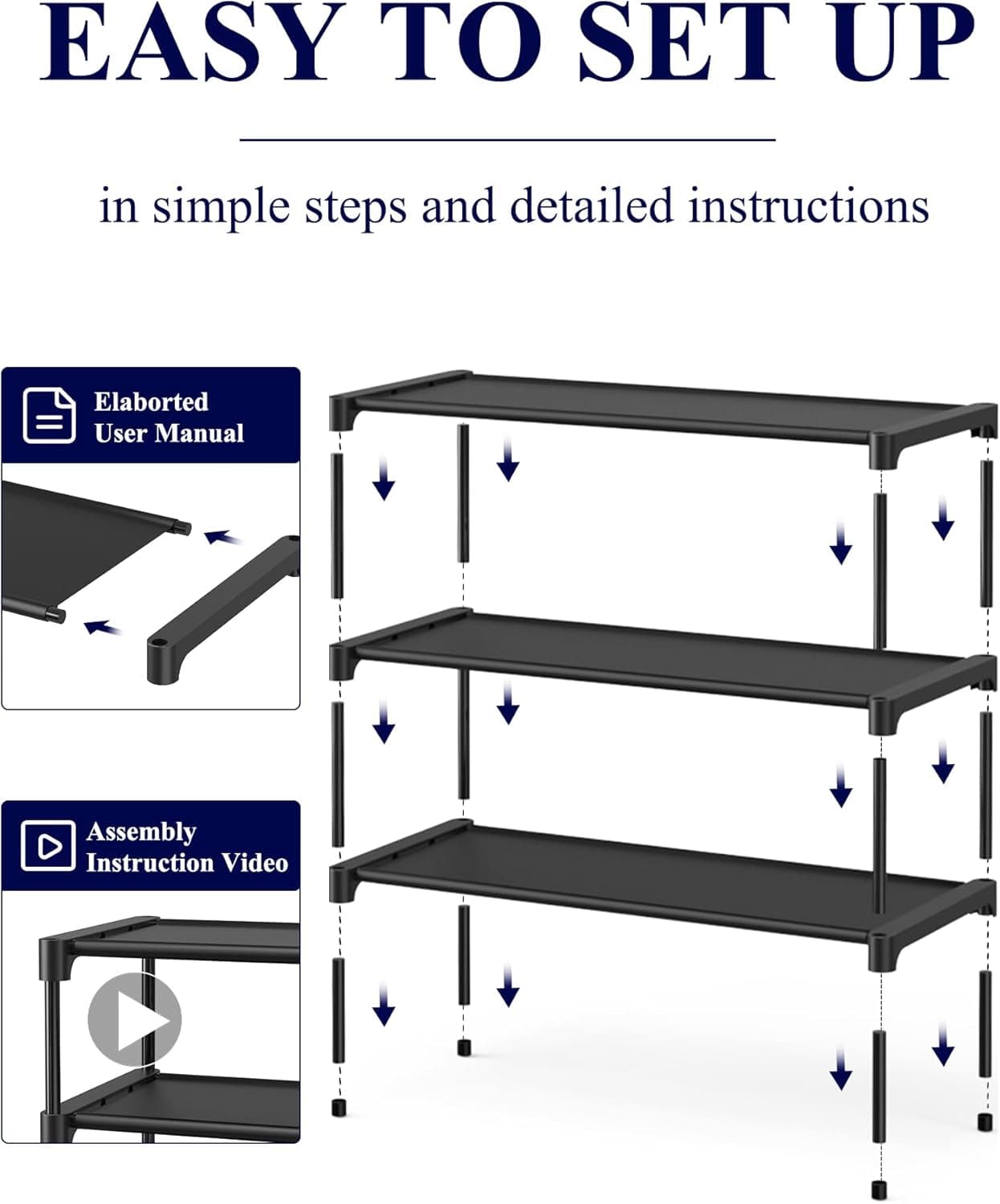 EASY TO SET UP

in simple steps and detailed instructions

Elaborted User Manual

Assembly Instruction Video