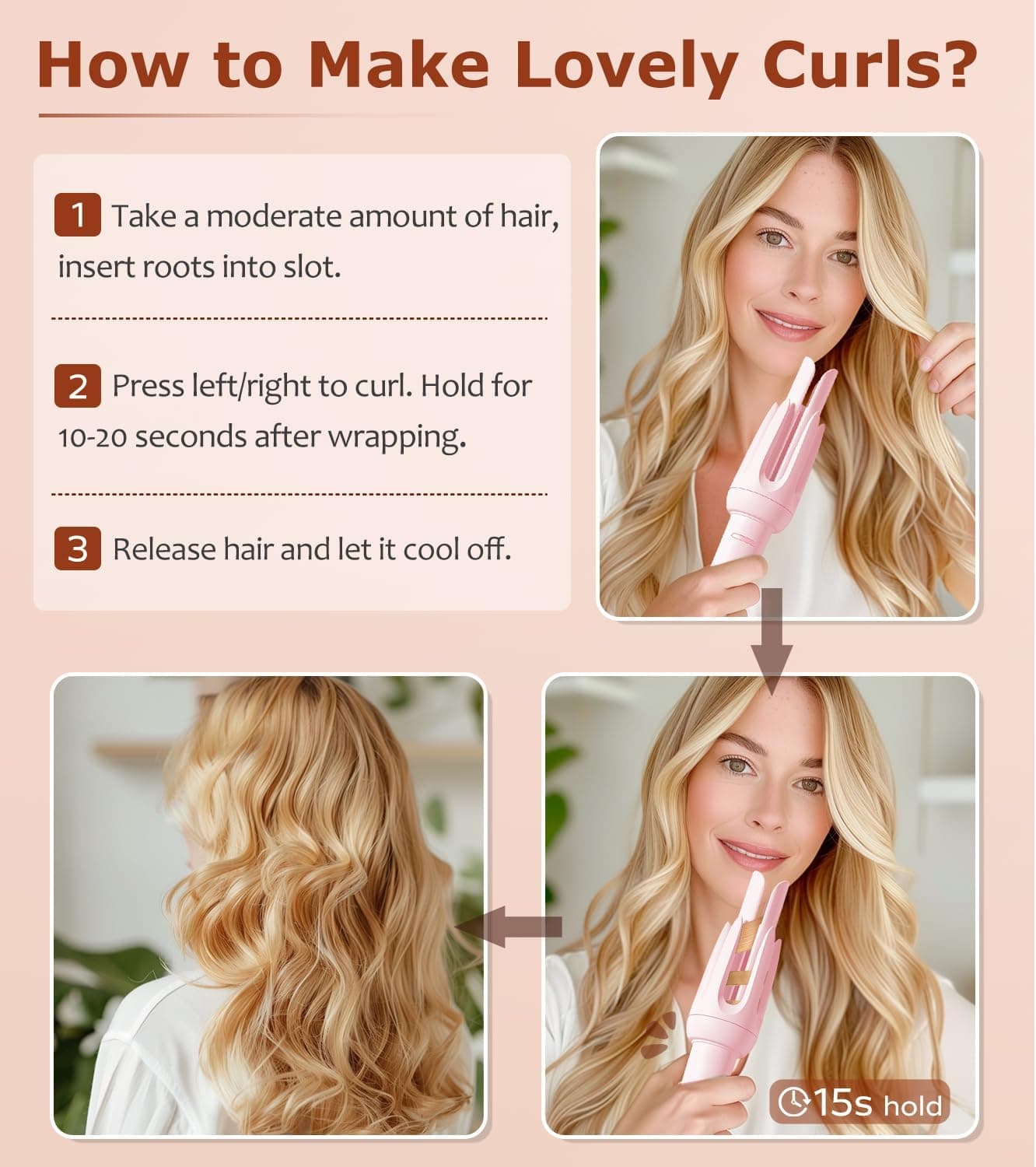 How to Make Lovely Curls?

1 Take a moderate amount of hair, insert roots into slot.

2 Press left/right to curl. Hold for 10-20 seconds after wrapping.

3 Release hair and let it cool off.

15s hold