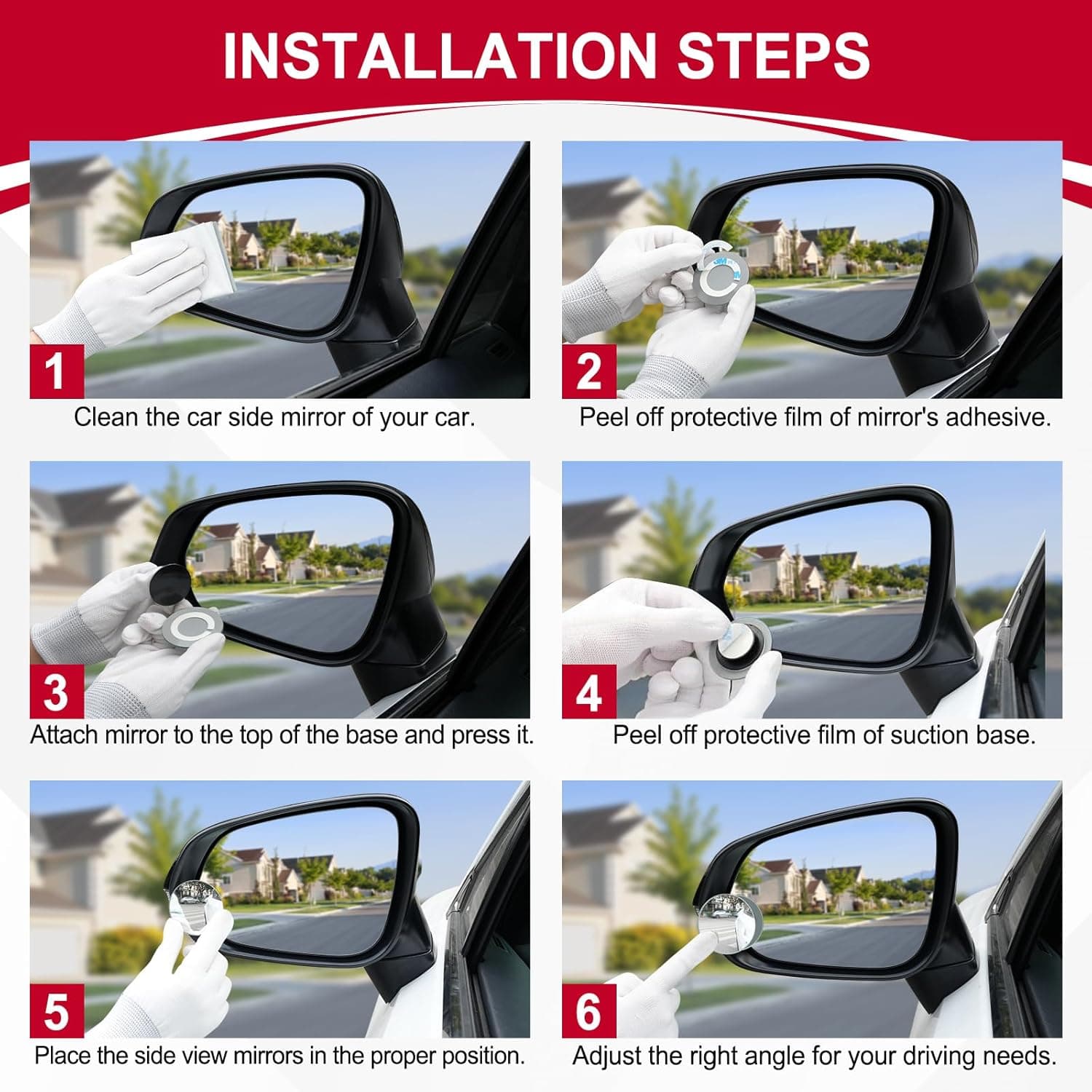 INSTALLATION STEPS

1
Clean the car side mirror of your car.

2
Peel off protective film of mirror's adhesive.

3
Attach mirror to the top of the base and press it.

4
Peel off protective film of suction base.

5
Place the side view mirrors in the proper position.

6
Adjust the right angle for your driving needs.