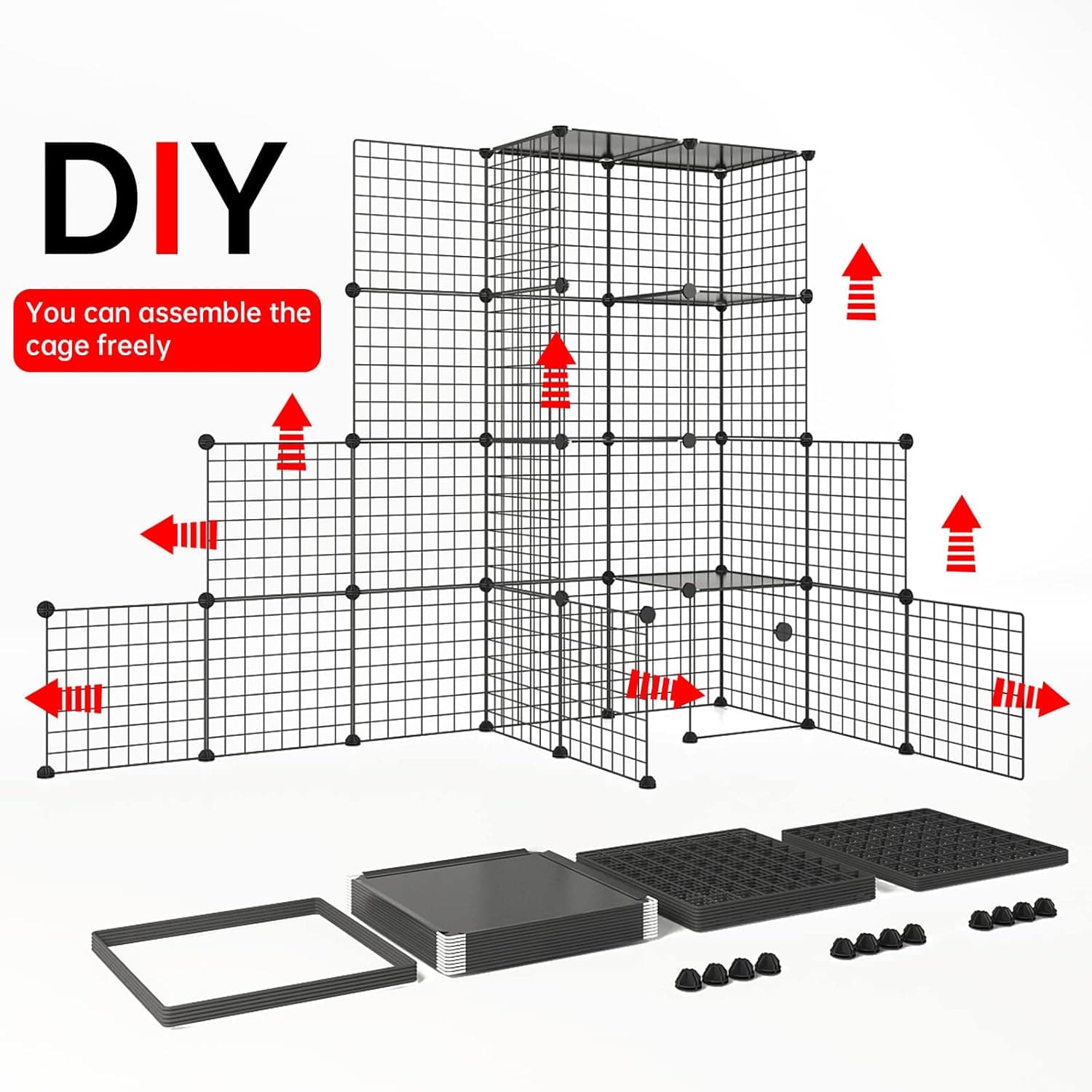 DIY

You can assemble the cage freely