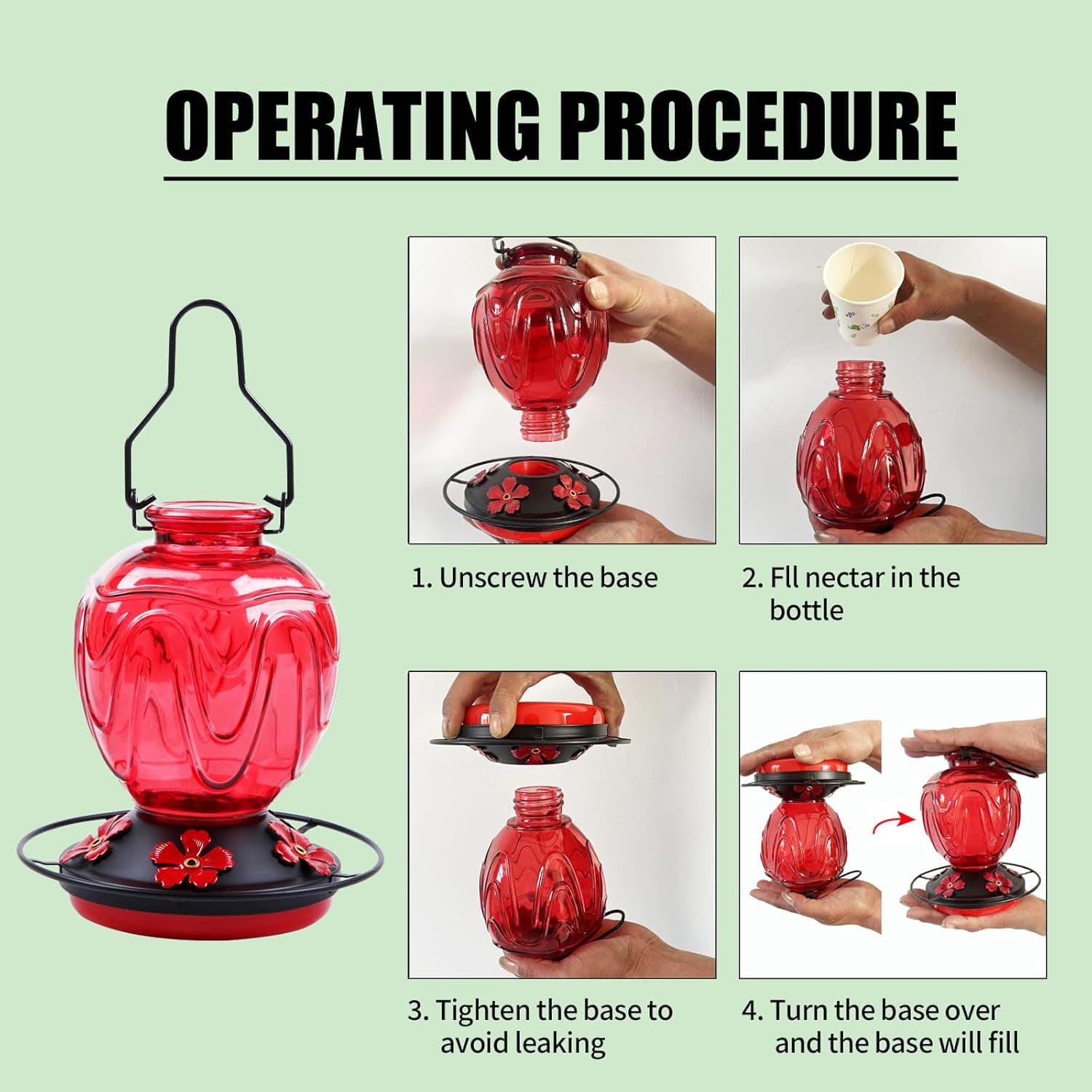 OPERATING PROCEDURE

1. Unscrew the base

2. Fll nectar in the bottle

3. Tighten the base to avoid leaking

4. Turn the base over and the base will fill