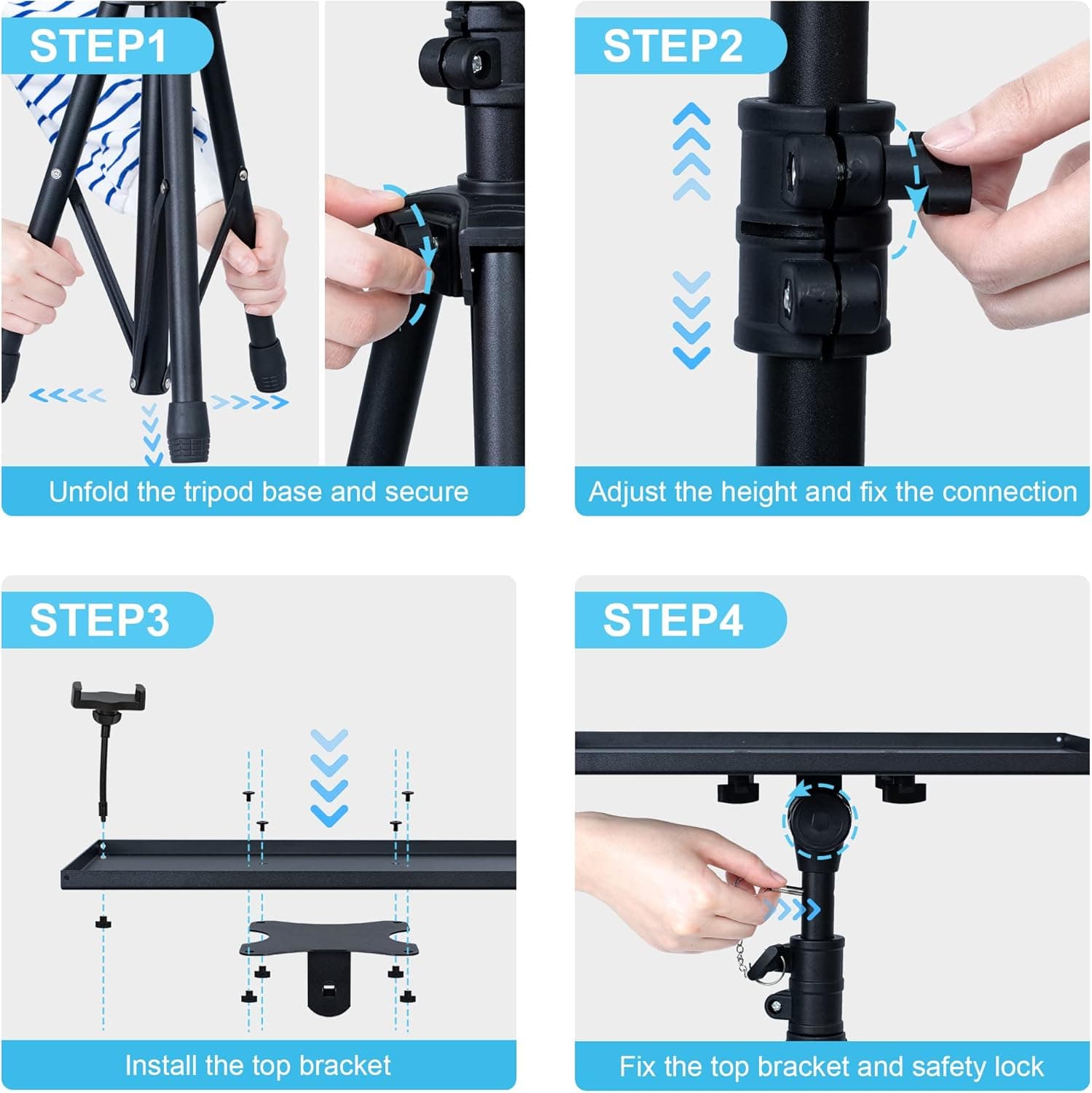 STEP1

Unfold the tripod base and secure

STEP2

Adjust the height and fix the connection

STEP3

Install the top bracket

STEP4

Fix the top bracket and safety lock