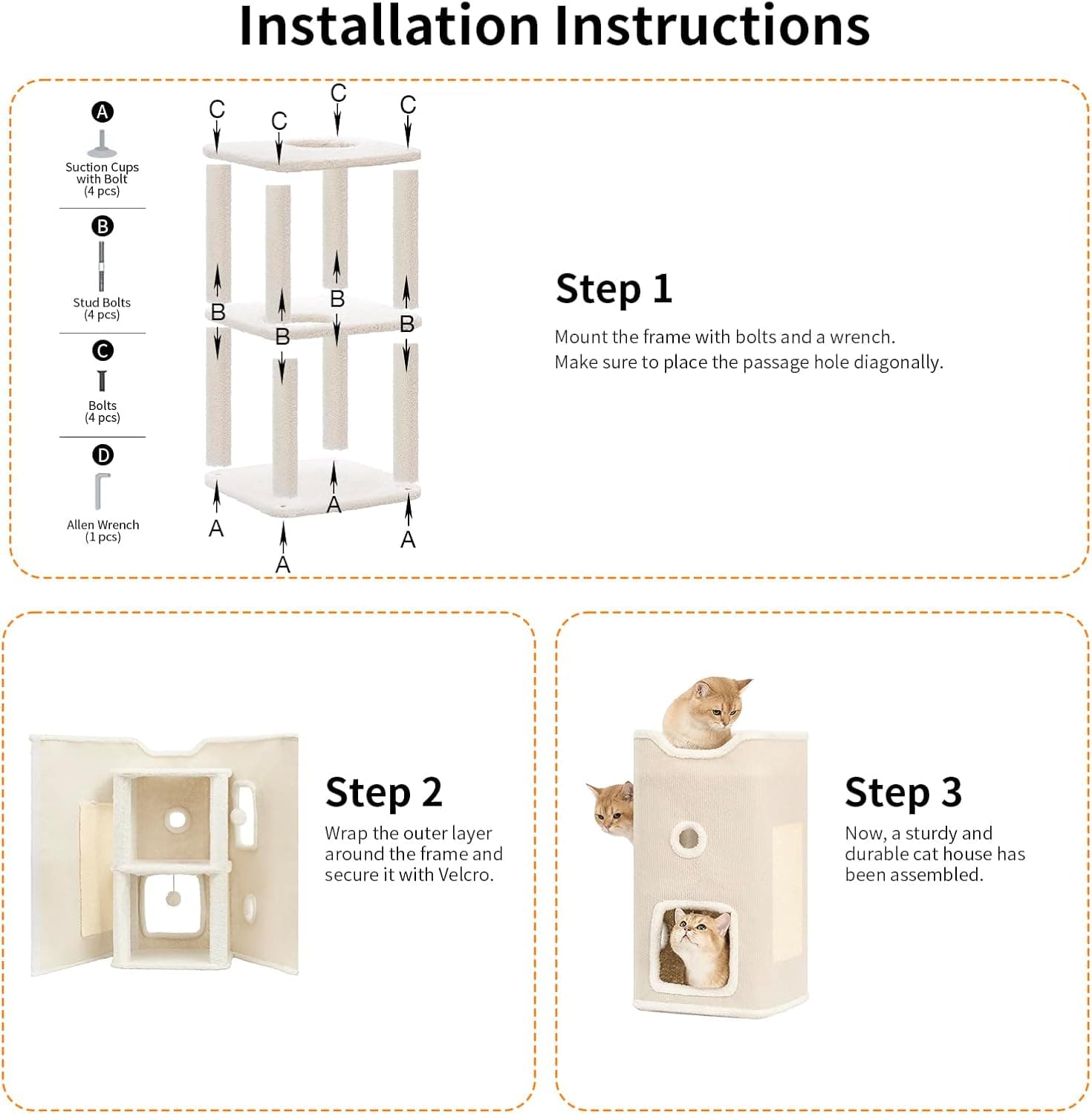 Installation Instructions

A
Suction Cups with Bolt
(4 pcs)

B
Stud Bolts
(4 pcs)

C
Bolts
(4 pcs)

D
Allen Wrench
(1 pcs)

C C C C

B B B B

A A A A

Step 1

Mount the frame with bolts and a wrench.
Make sure to place the passage hole diagonally.

Step 2

Wrap the outer layer around the frame and secure it with Velcro.

Step 3

Now, a sturdy and durable cat house has been assembled.