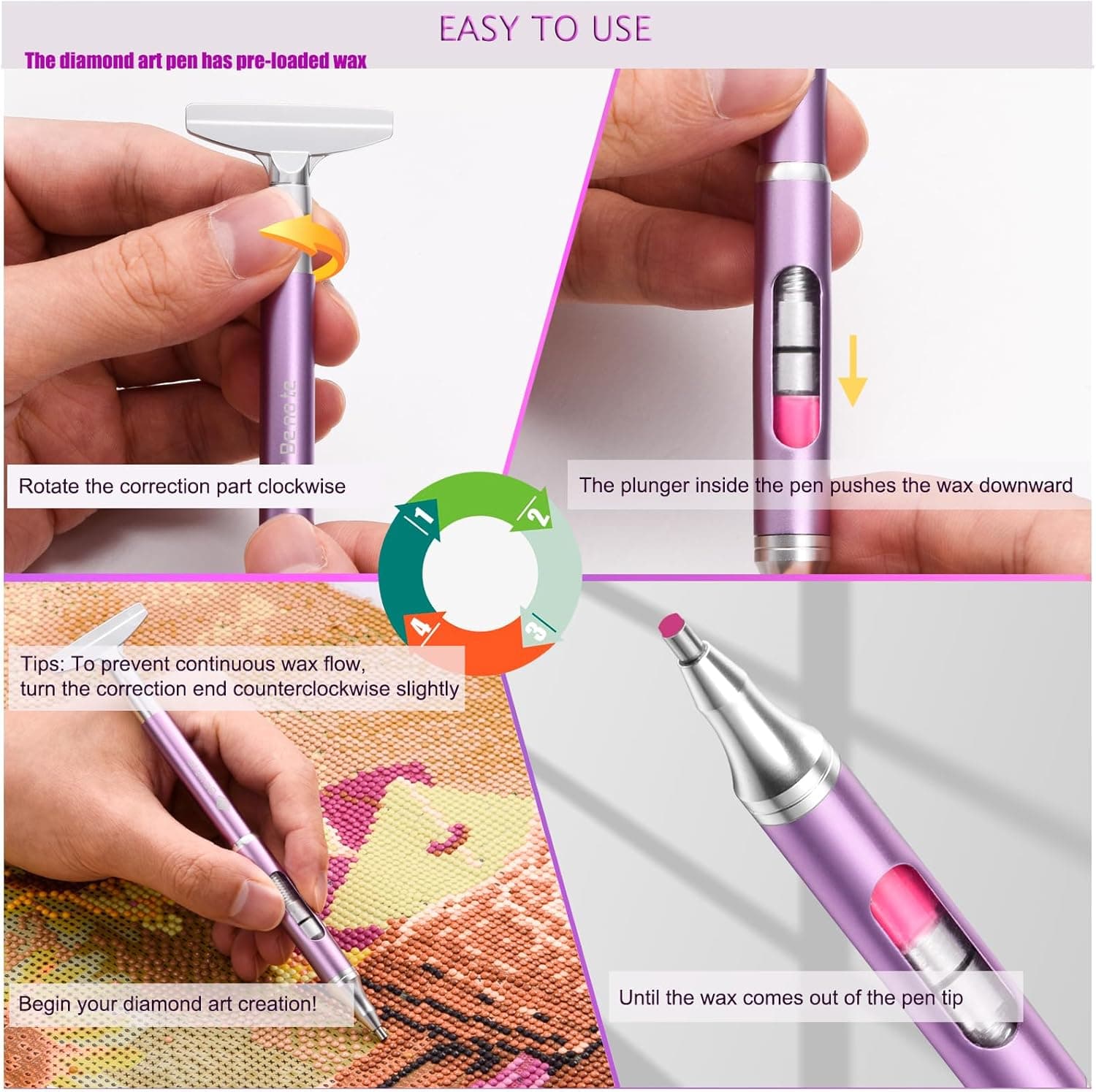 EASY TO USE

The diamond art pen has pre-loaded wax

Benote

Rotate the correction part clockwise

The plunger inside the pen pushes the wax downward

1

2

3

4

Tips: To prevent continuous wax flow, turn the correction end counterclockwise slightly

Begin your diamond art creation!

Until the wax comes out of the pen tip