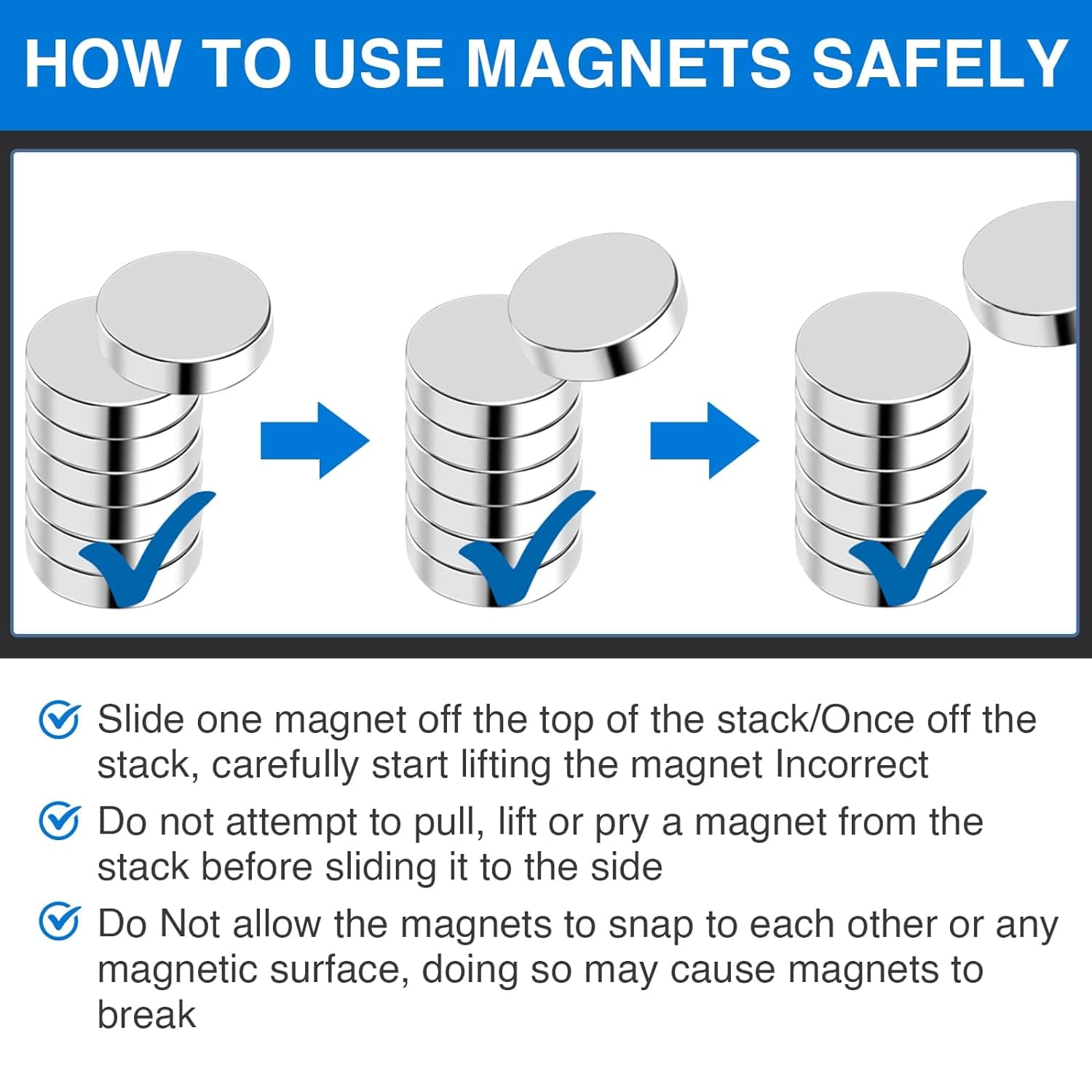 HOW TO USE MAGNETS SAFELY

Slide one magnet off the top of the stack/Once off the stack, carefully start lifting the magnet Incorrect

Do not attempt to pull, lift or pry a magnet from the stack before sliding it to the side

Do Not allow the magnets to snap to each other or any magnetic surface, doing so may cause magnets to break