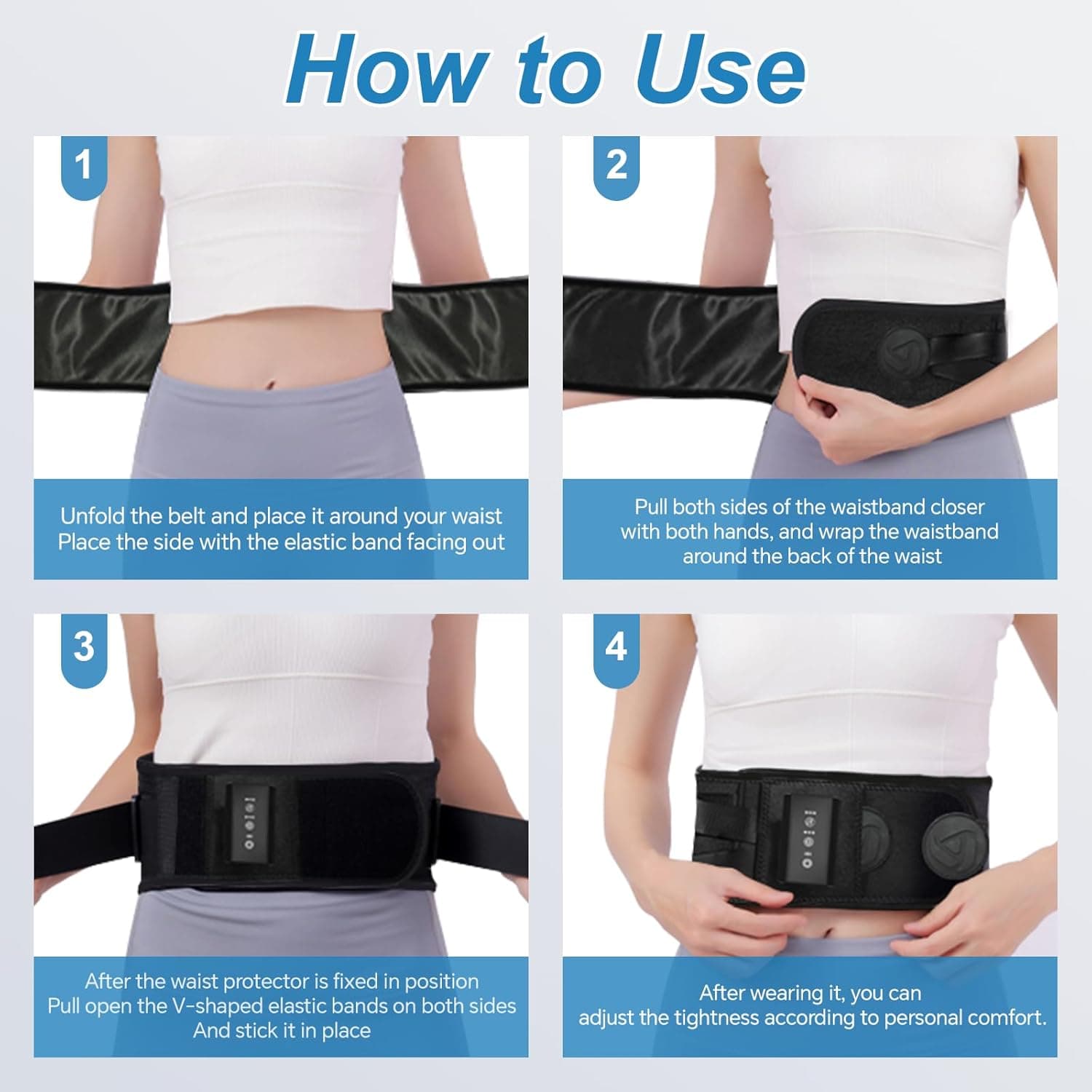 How to Use

1

Unfold the belt and place it around your waist
Place the side with the elastic band facing out

2

Pull both sides of the waistband closer with both hands, and wrap the waistband around the back of the waist

3

After the waist protector is fixed in position
Pull open the V-shaped elastic bands on both sides
And stick it in place

4

After wearing it, you can adjust the tightness according to personal comfort.