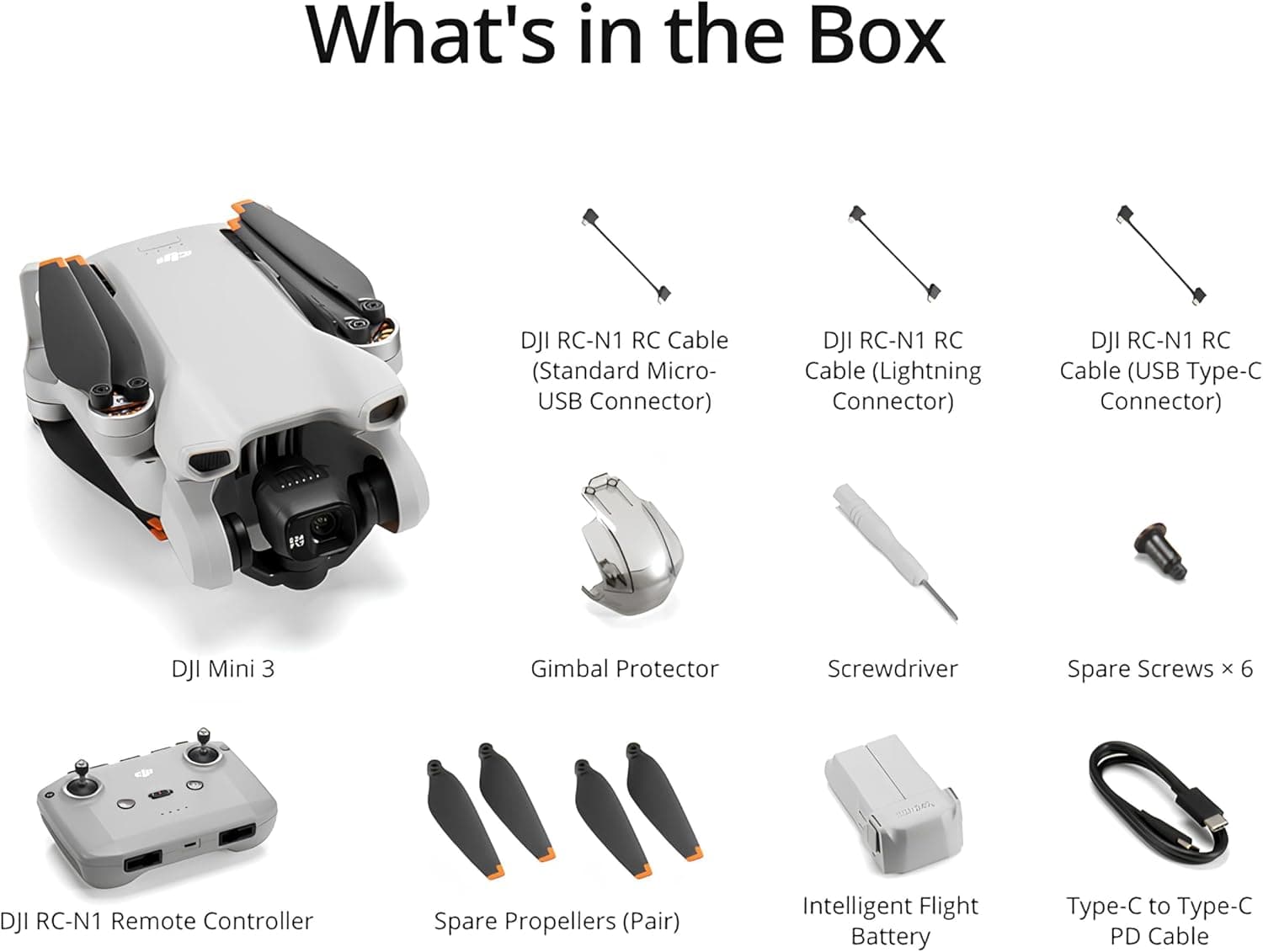 What's in the Box

DJI RC-N1 RC Cable (Standard Micro-USB Connector)

DJI RC-N1 RC Cable (Lightning Connector)

DJI RC-N1 RC Cable (USB Type-C Connector)

DJI Mini 3

Gimbal Protector

Screwdriver

Spare Screws × 6

DJI RC-N1 Remote Controller

Spare Propellers (Pair)

Intelligent Flight Battery

Type-C to Type-C PD Cable