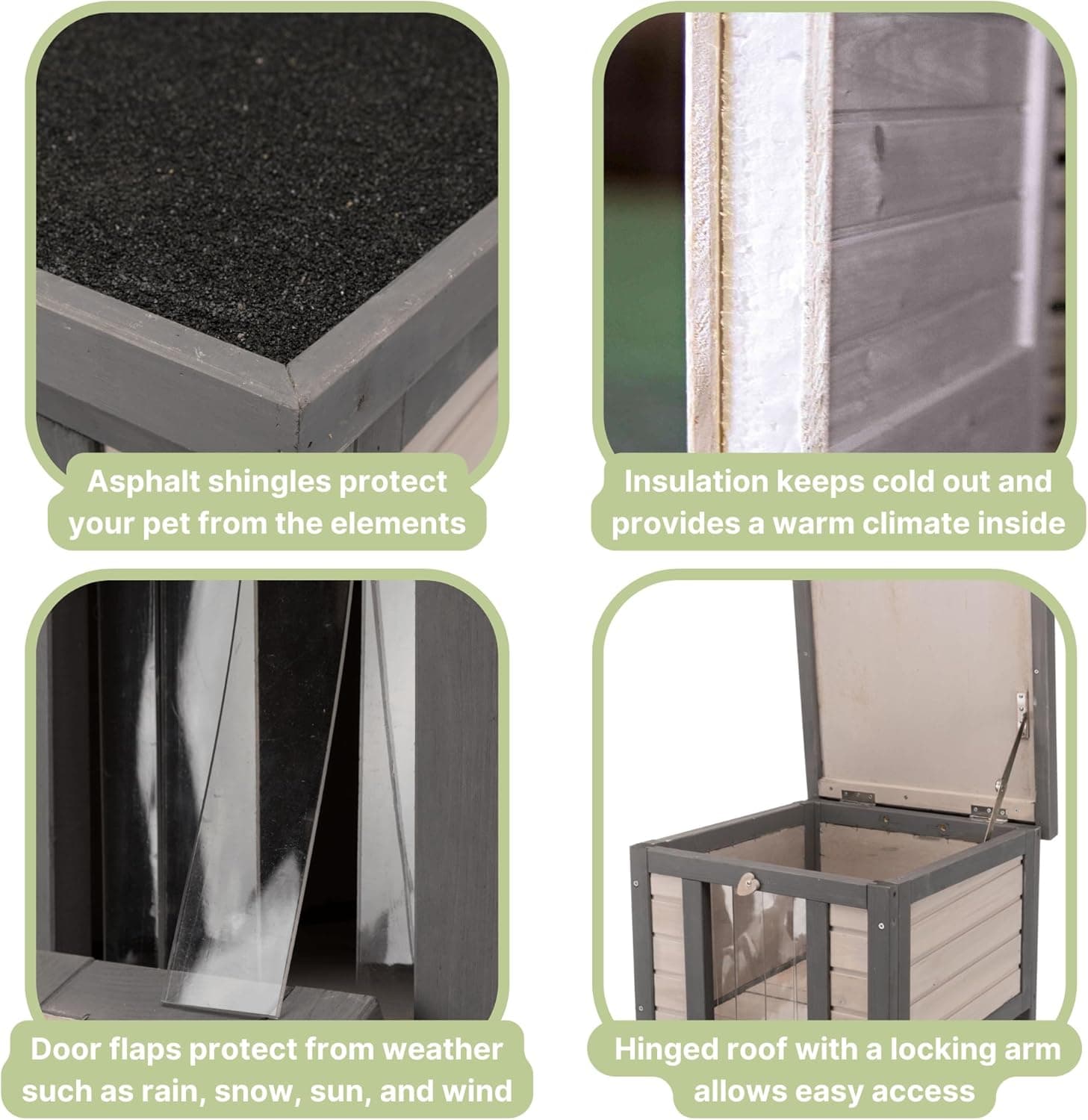 Asphalt shingles protect your pet from the elements

Insulation keeps cold out and provides a warm climate inside

Door flaps protect from weather such as rain, snow, sun, and wind

Hinged roof with a locking arm allows easy access