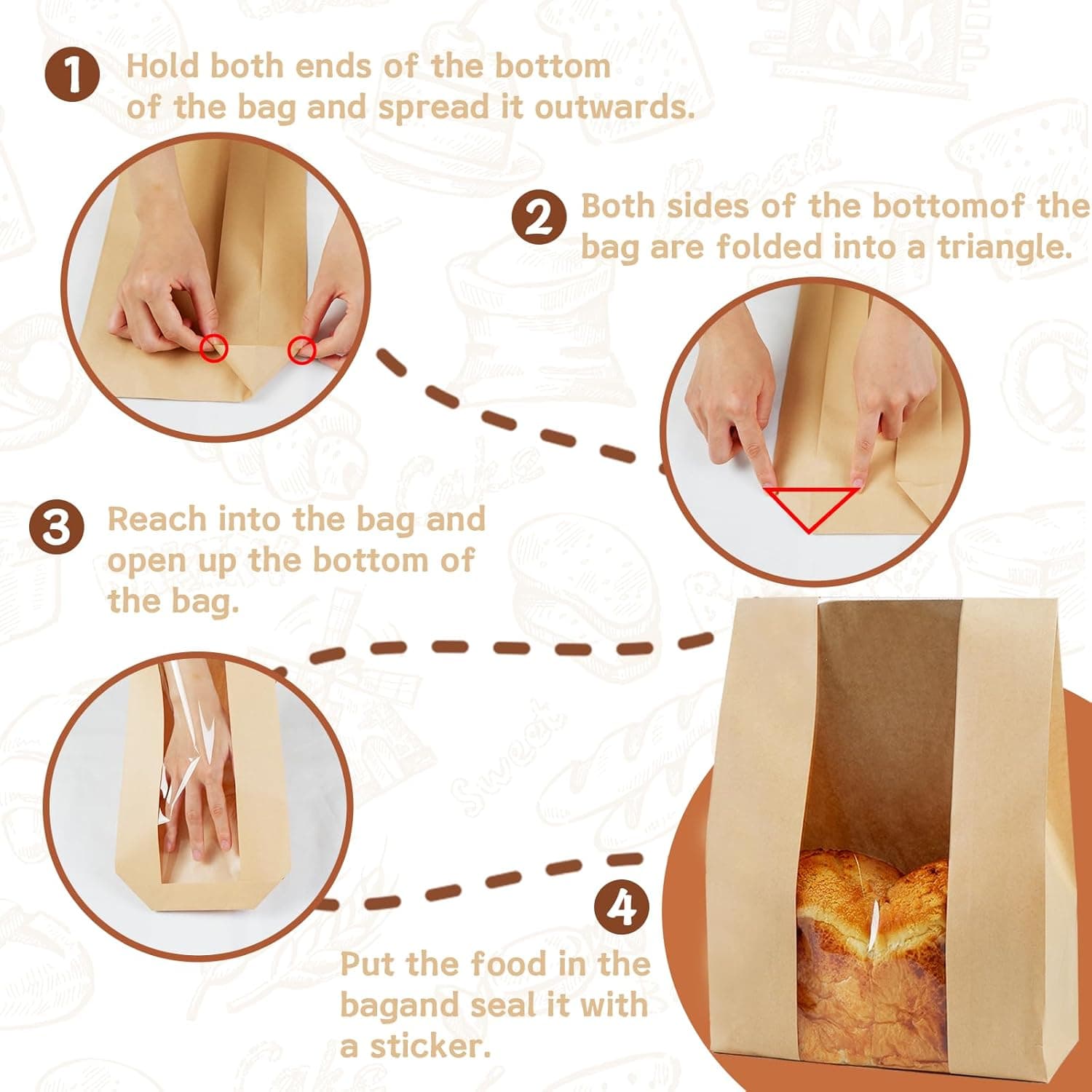 1 Hold both ends of the bottom of the bag and spread it outwards.

2 Both sides of the bottomof the bag are folded into a triangle.

3 Reach into the bag and open up the bottom of the bag.

4

Put the food in the bagand seal it with a sticker.