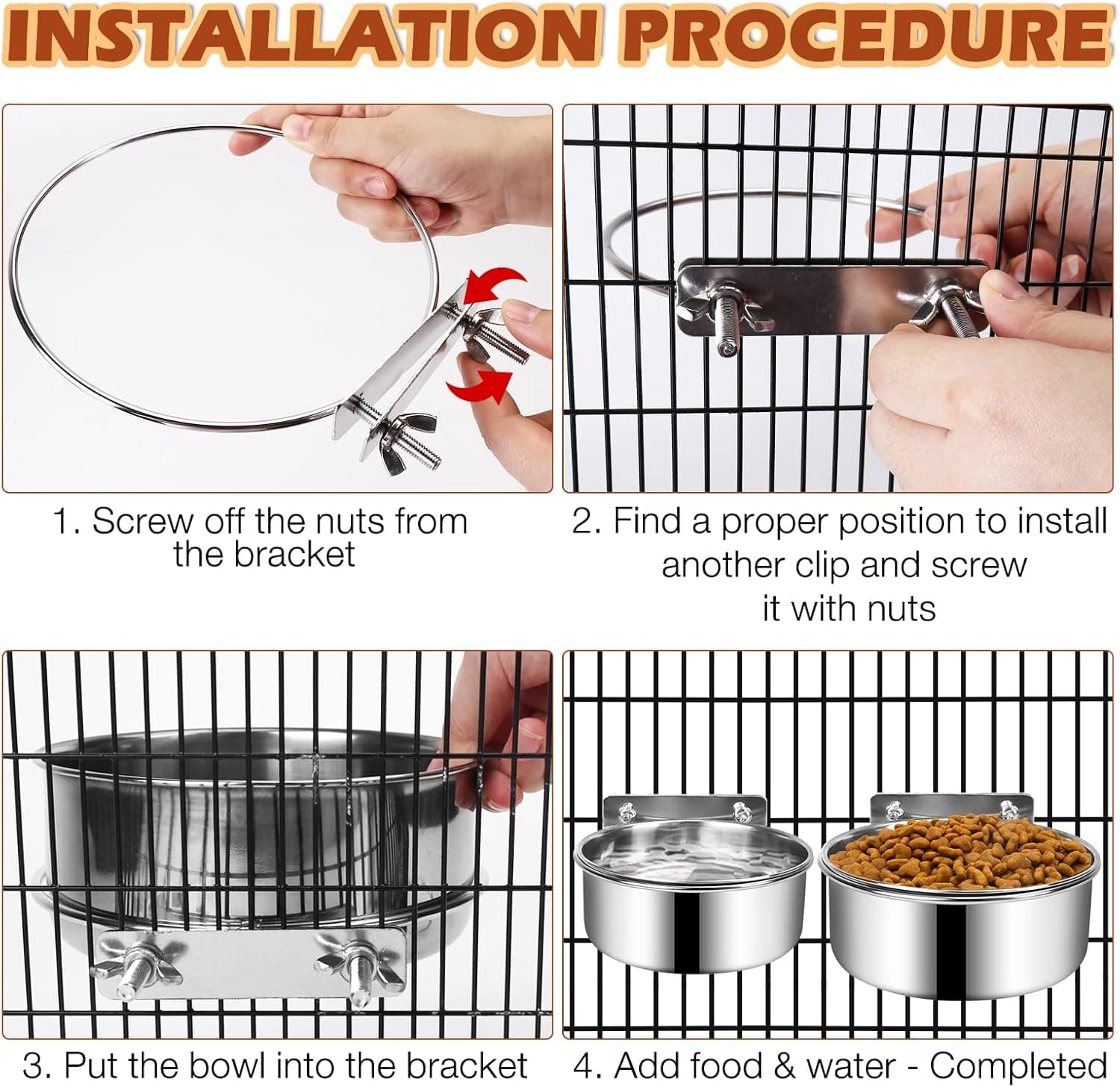 INSTALLATION PROCEDURE

1. Screw off the nuts from the bracket

2. Find a proper position to install another clip and screw it with nuts

3. Put the bowl into the bracket

4. Add food & water - Completed