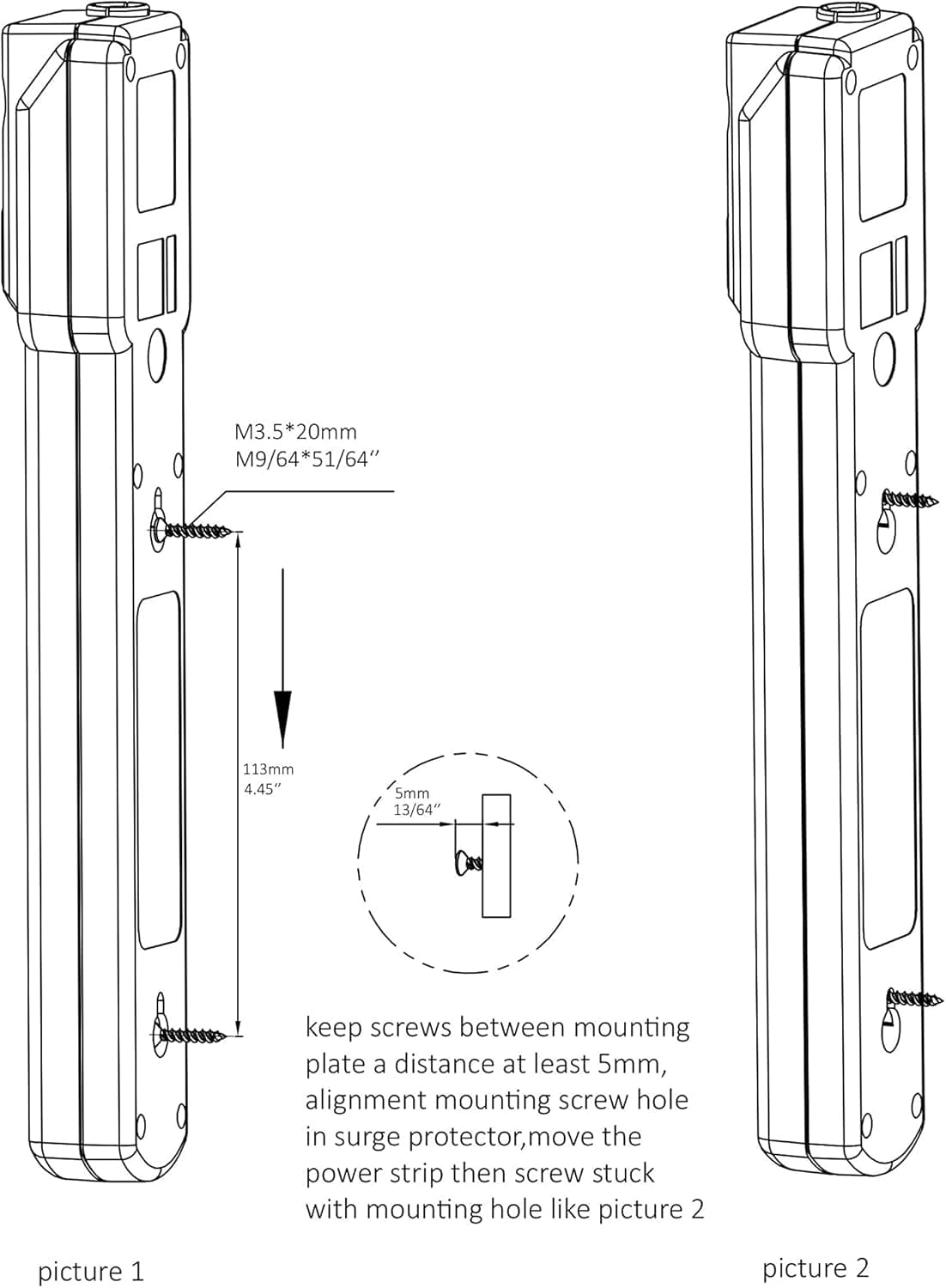 M3.5*20mm
M9/64*51/64′′

113mm
4.45′′

5mm
13/64′′

keep screws between mounting plate a distance at least 5mm, alignment mounting screw hole in surge protector,move the power strip then screw stuck with mounting hole like picture 2

picture 1

picture 2