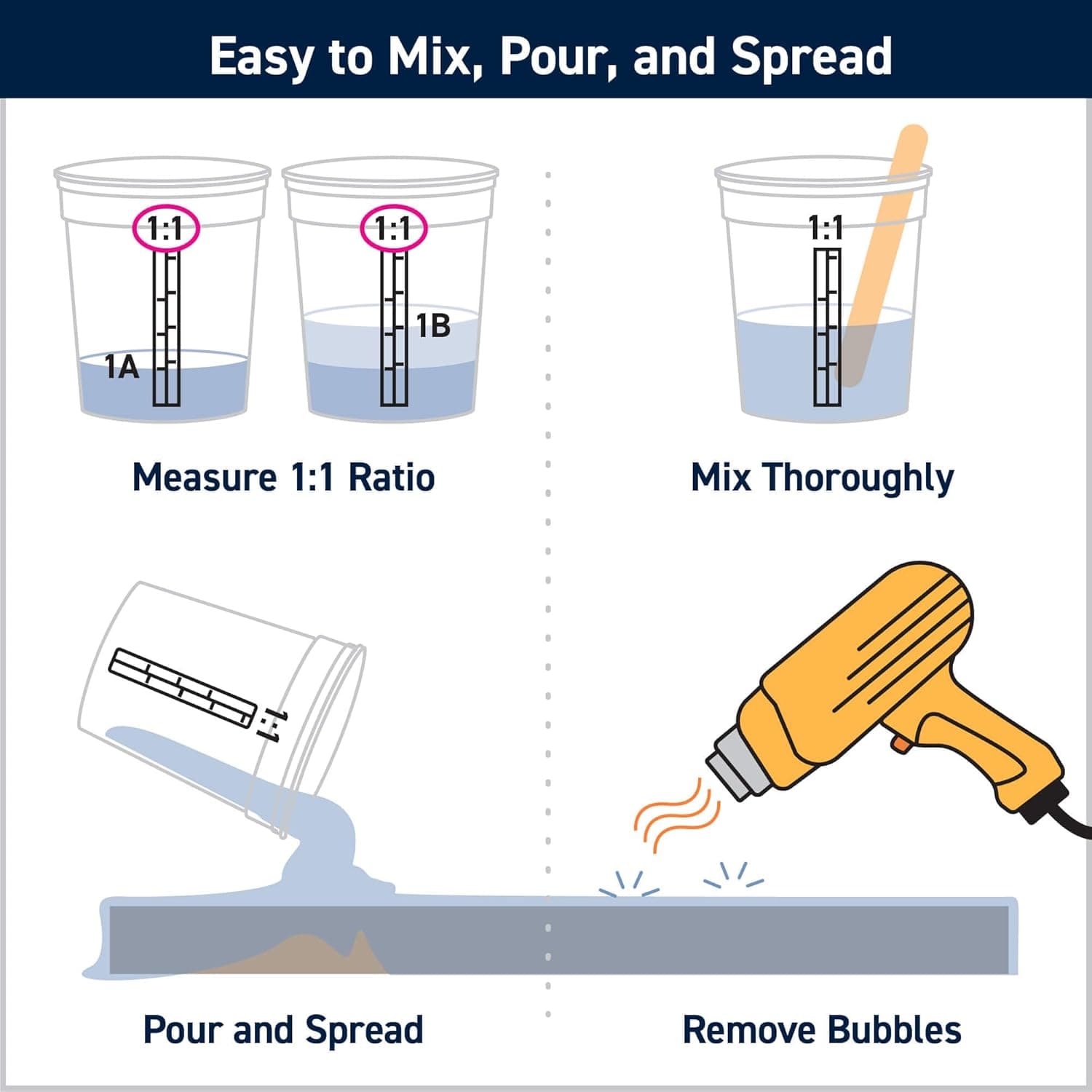 Easy to Mix, Pour, and Spread

1:1
1A

1:1
1B

Measure 1:1 Ratio

1:1

Mix Thoroughly

1:1

Pour and Spread

Remove Bubbles