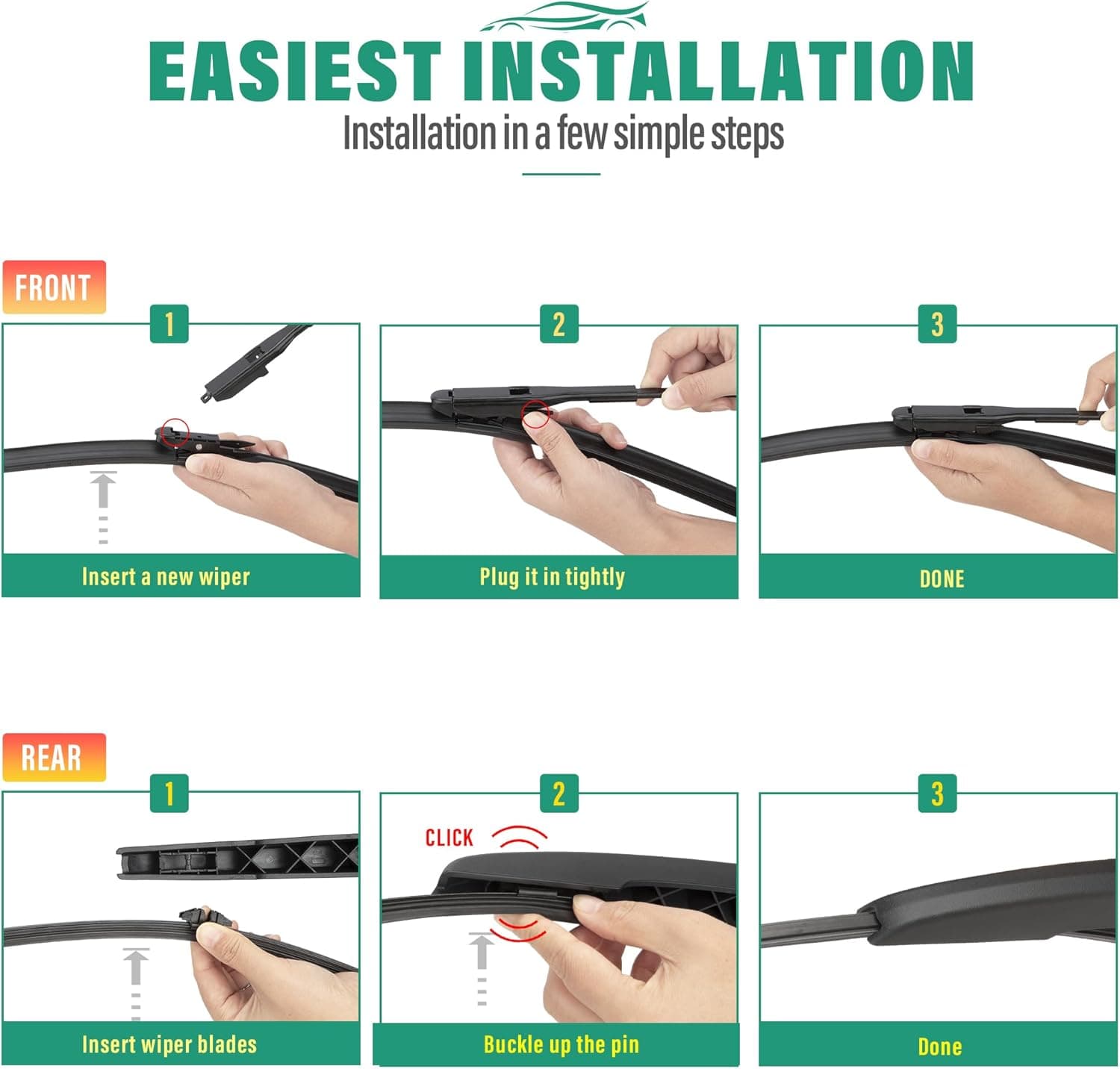 EASIEST INSTALLATION

Installation in a few simple steps

FRONT

1

Insert a new wiper

2

Plug it in tightly

3

DONE

REAR

1

Insert wiper blades

2

CLICK

Buckle up the pin

3

Done