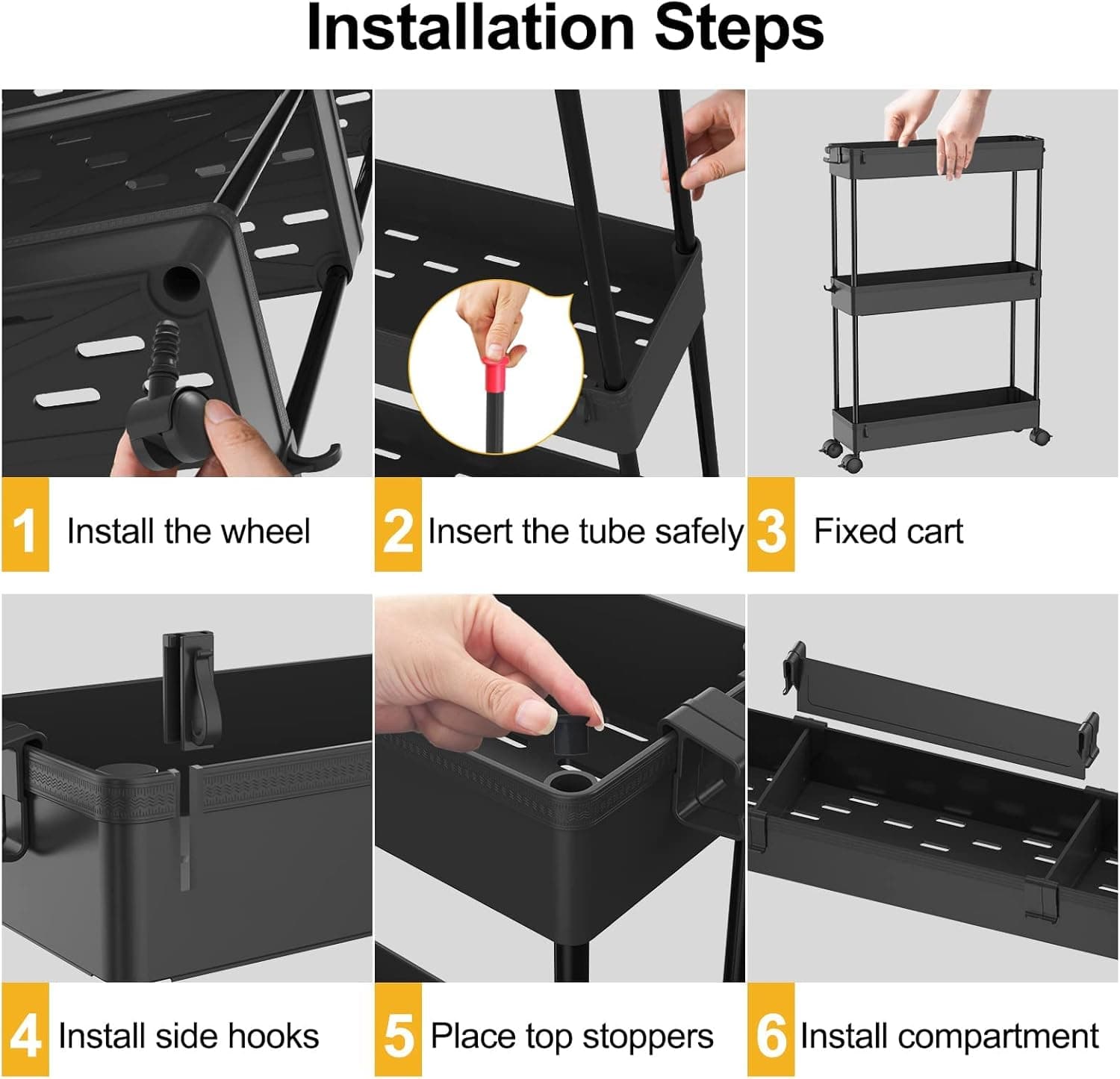 Installation Steps

1 Install the wheel

2 Insert the tube safely

3 Fixed cart

4 Install side hooks

5 Place top stoppers

6 Install compartment