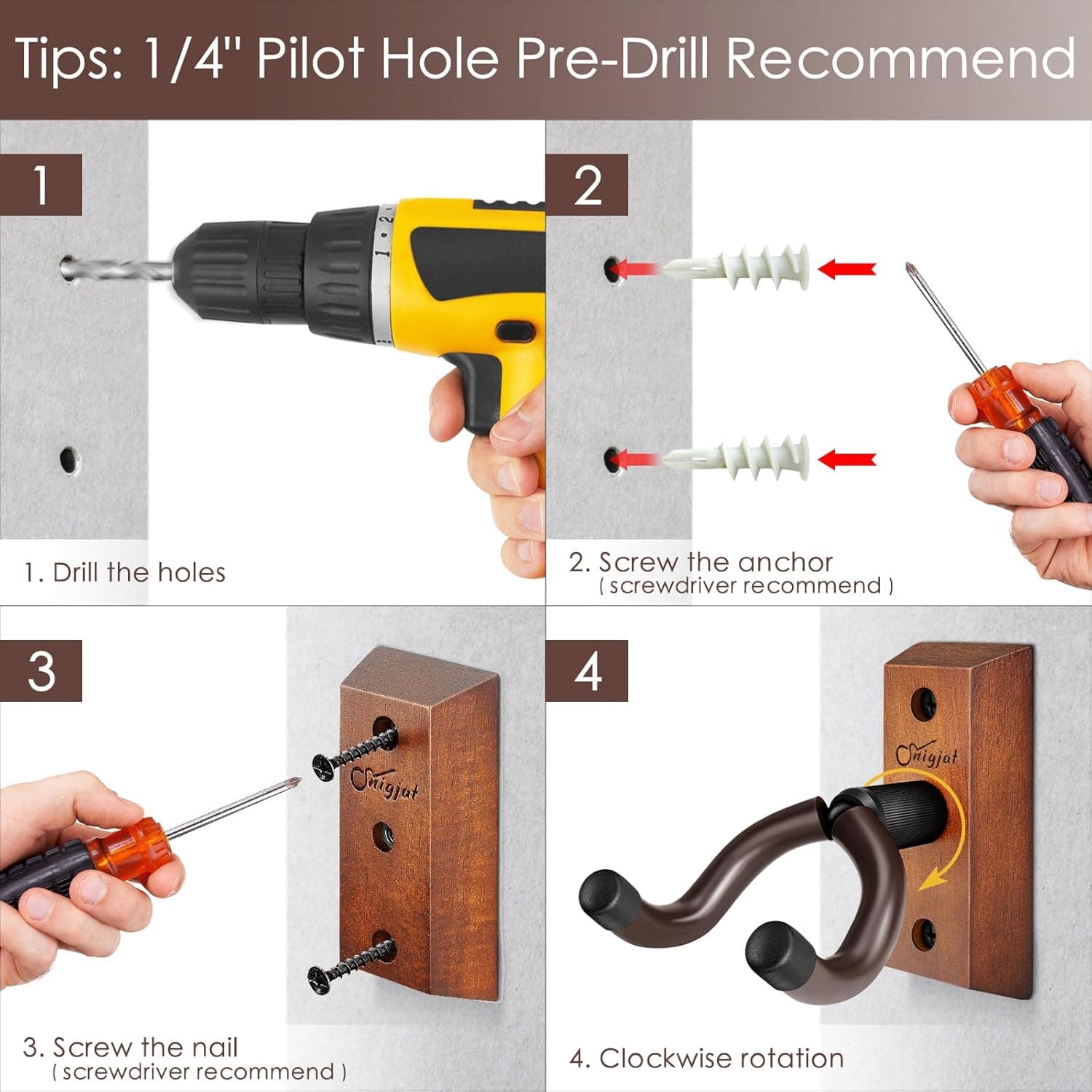 Tips: 1/4" Pilot Hole Pre-Drill Recommend

1

1 2

1. Drill the holes

2

2. Screw the anchor
( screwdriver recommend )

3

Migjat

3. Screw the nail
( screwdriver recommend )

4

Migjat

4. Clockwise rotation