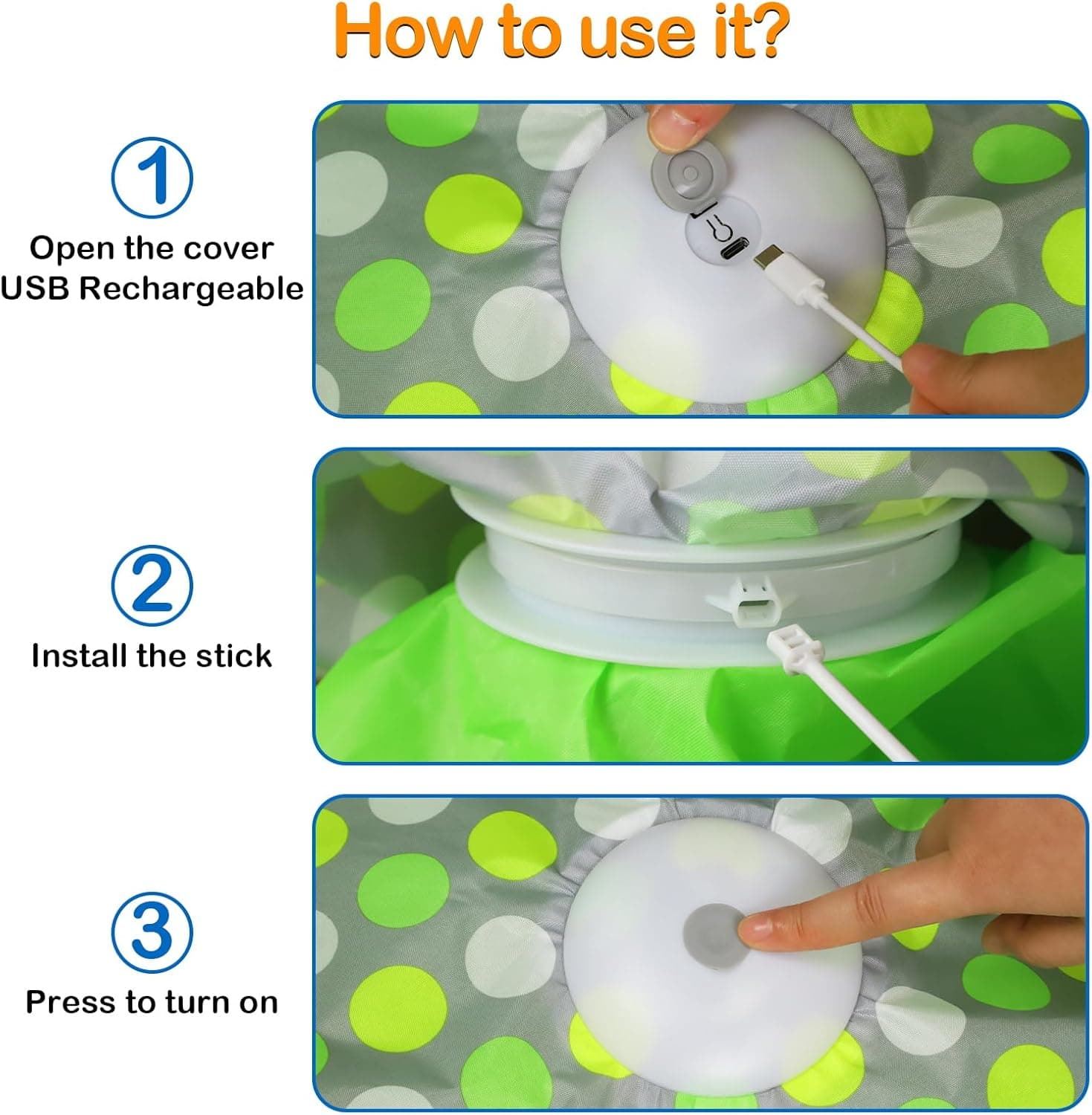 How to use it?

1
Open the cover
USB Rechargeable

2
Install the stick

3
Press to turn on