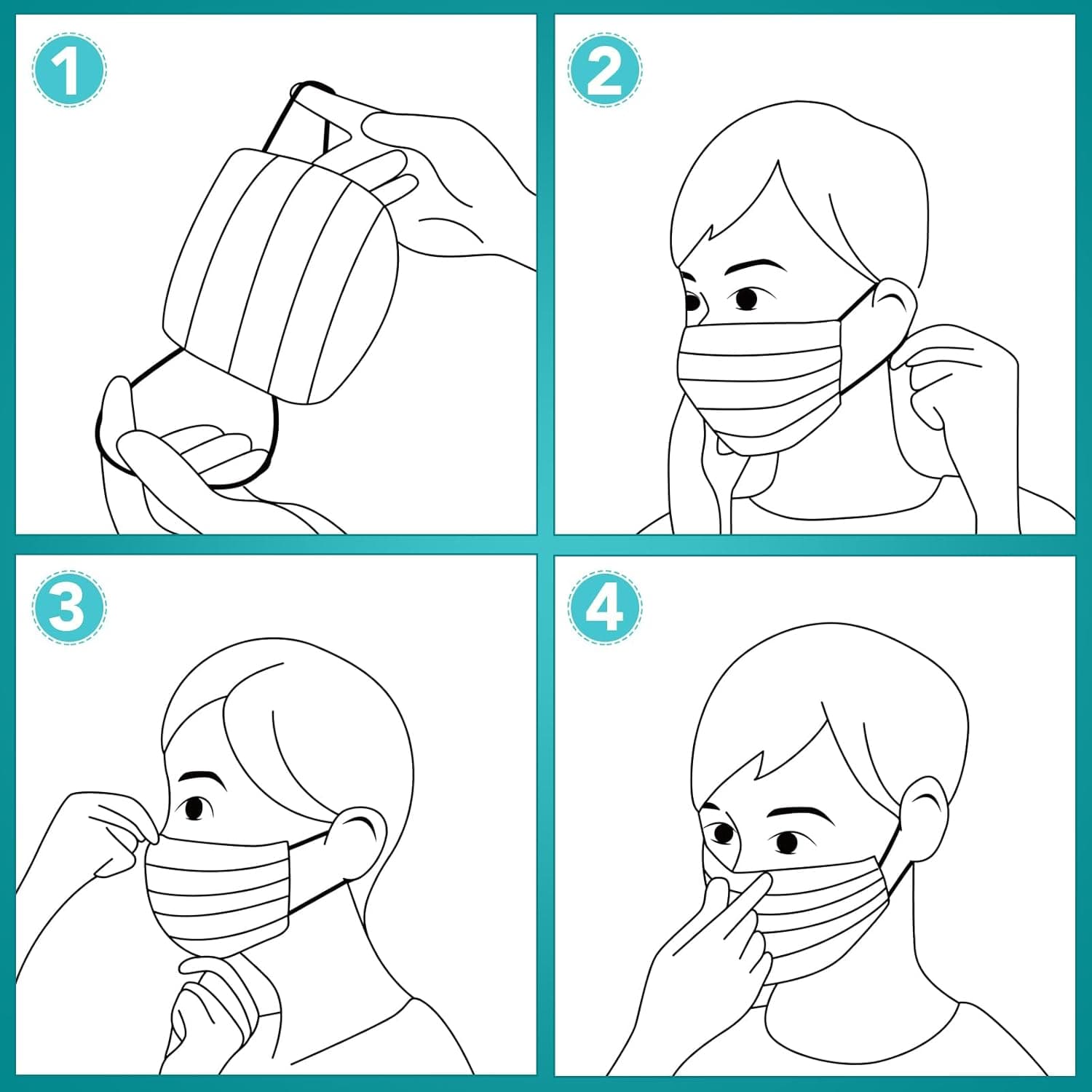 1

2

3

4