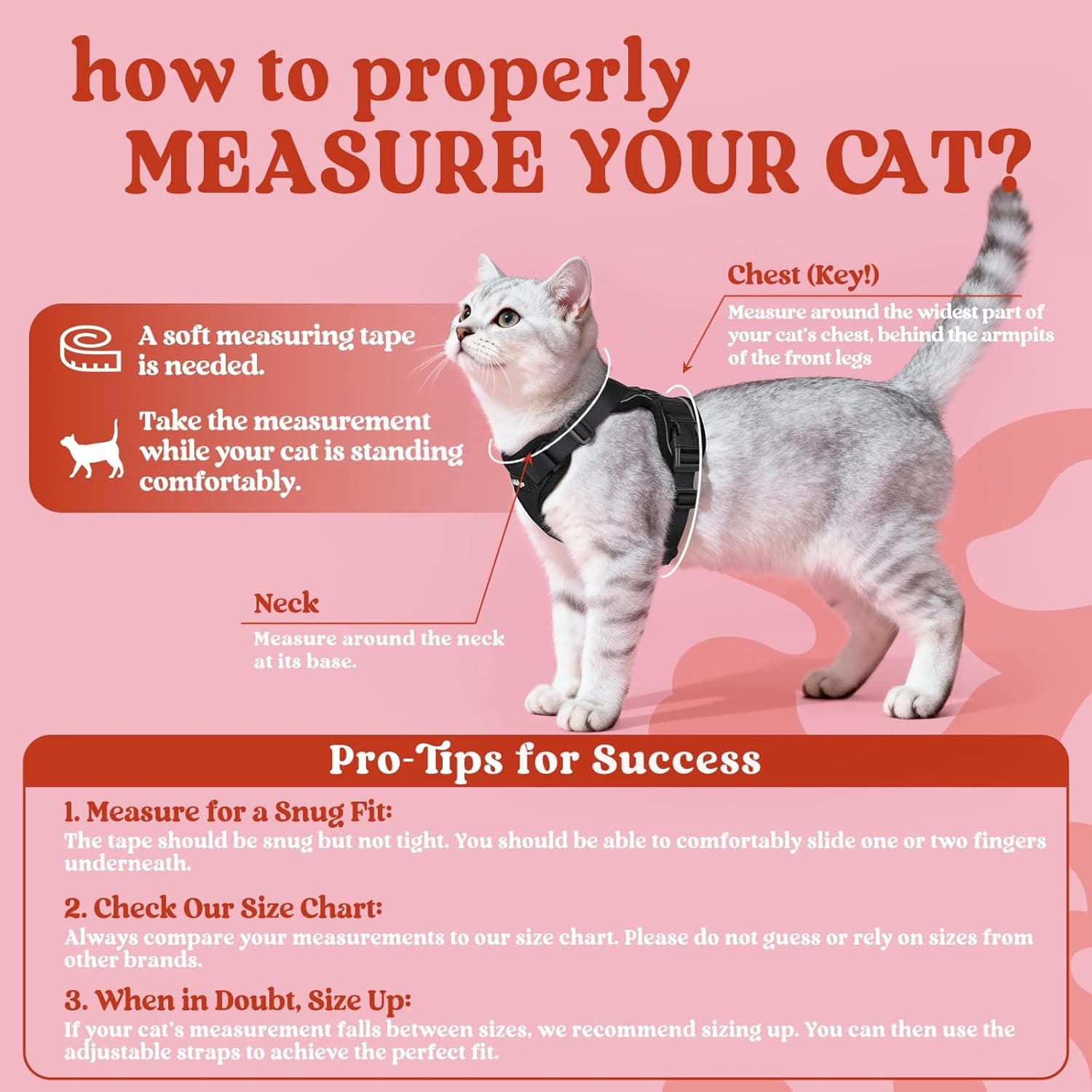 how to properly
MEASURE YOUR CAT?

A soft measuring tape is needed.

Take the measurement while your cat is standing comfortably.

Chest (Key!)
Measure around the widest part of your cat's chest, behind the armpits of the front legs

Neck
Measure around the neck at its base.

Pro-Tips for Success

1. Measure for a Snug Fit:
The tape should be snug but not tight. You should be able to comfortably slide one or two fingers underneath.

2. Check Our Size Chart:
Always compare your measurements to our size chart. Please do not guess or rely on sizes from other brands.

3. When in Doubt, Size Up:
If your cat's measurement falls between sizes, we recommend sizing up. You can then use the adjustable straps to achieve the perfect fit.